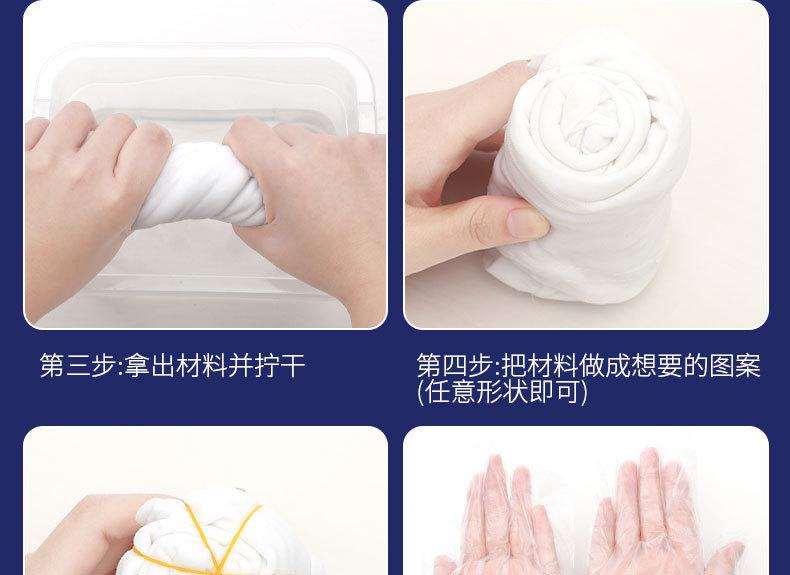 第三步:拿出材料并拧干

第四步:把材料做成想要的图案(任意形状即可)