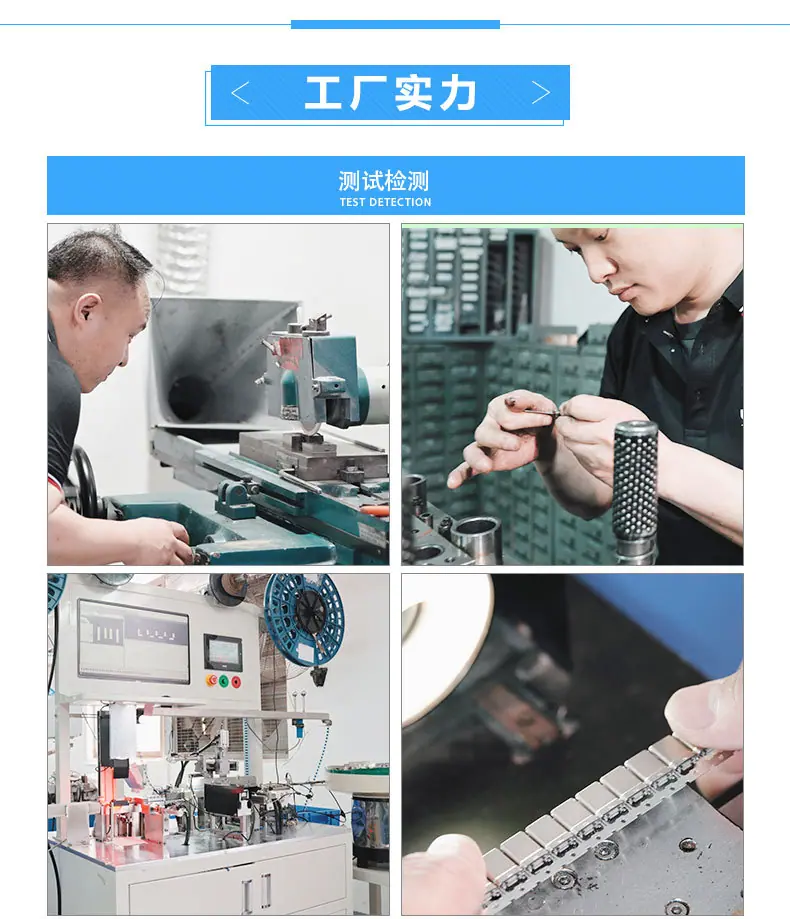 < 工厂实力 >

测试检测
TEST DETECTION