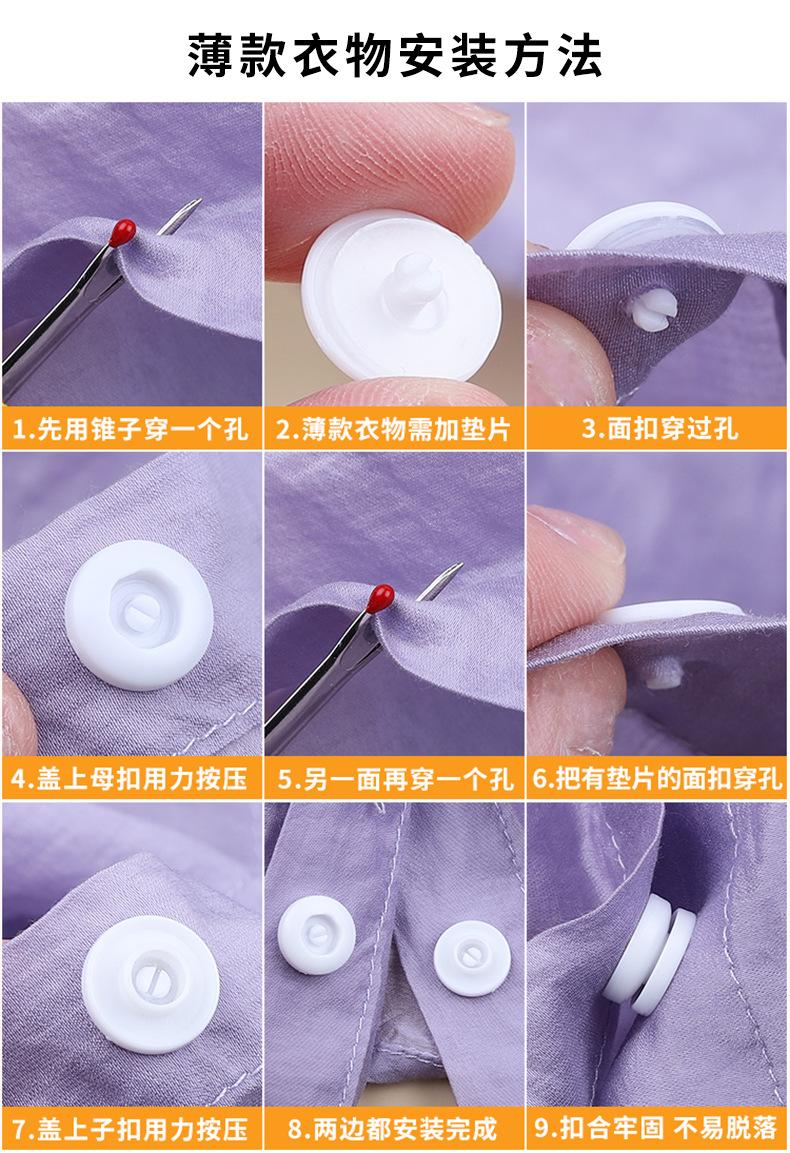 薄款衣物安装方法

1.先用锥子穿一个孔

2.薄款衣物需加垫片

3.面扣穿过孔

4.盖上母扣用力按压

5.另一面再穿一个孔

6.把有垫片的面扣穿孔

7.盖上子扣用力按压

8.两边都安装完成

9.扣合牢固 不易脱落