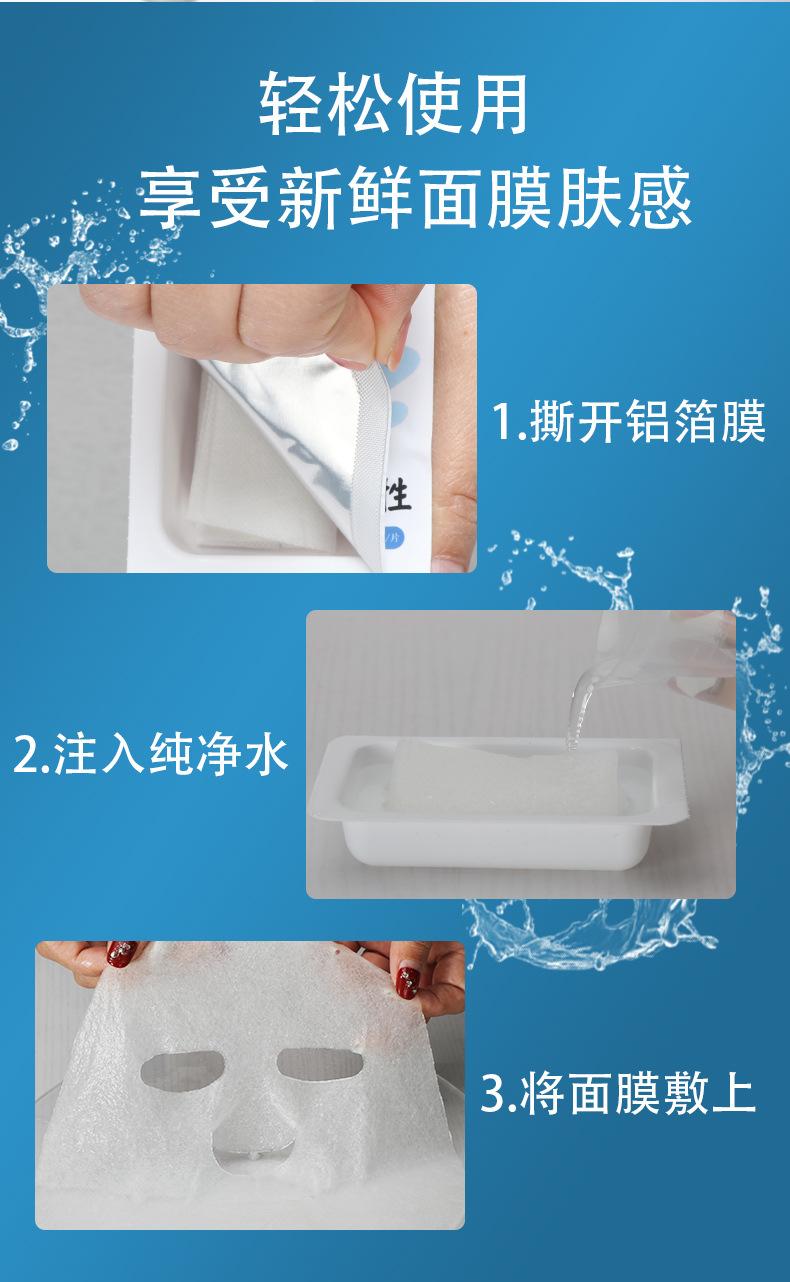 轻松使用
享受新鲜面膜肤感

性

/片

1.撕开铝箔膜

2.注入纯净水

3.将面膜敷上