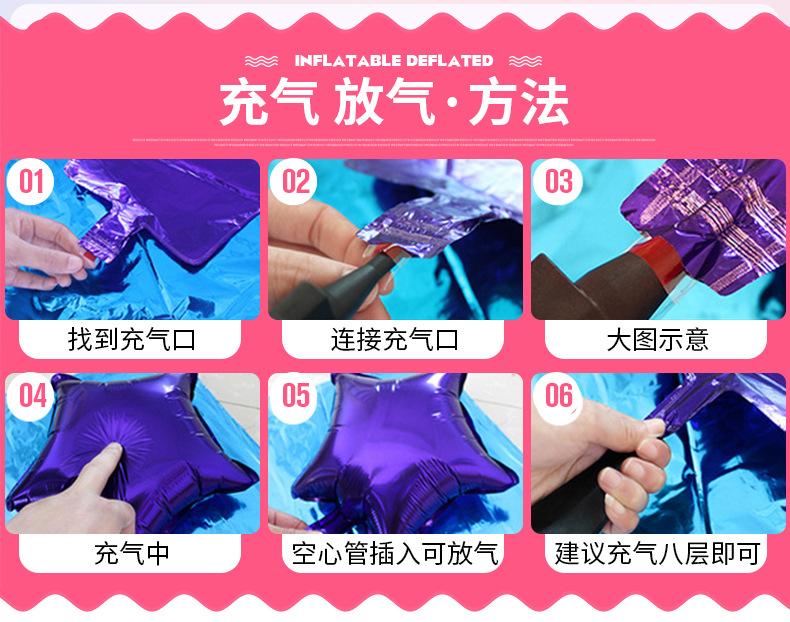 INFLATABLE DEFLATED

充气 放气·方法

01
找到充气口

02
连接充气口

03
大图示意

04
充气中

05
空心管插入可放气

06
建议充气八层即可