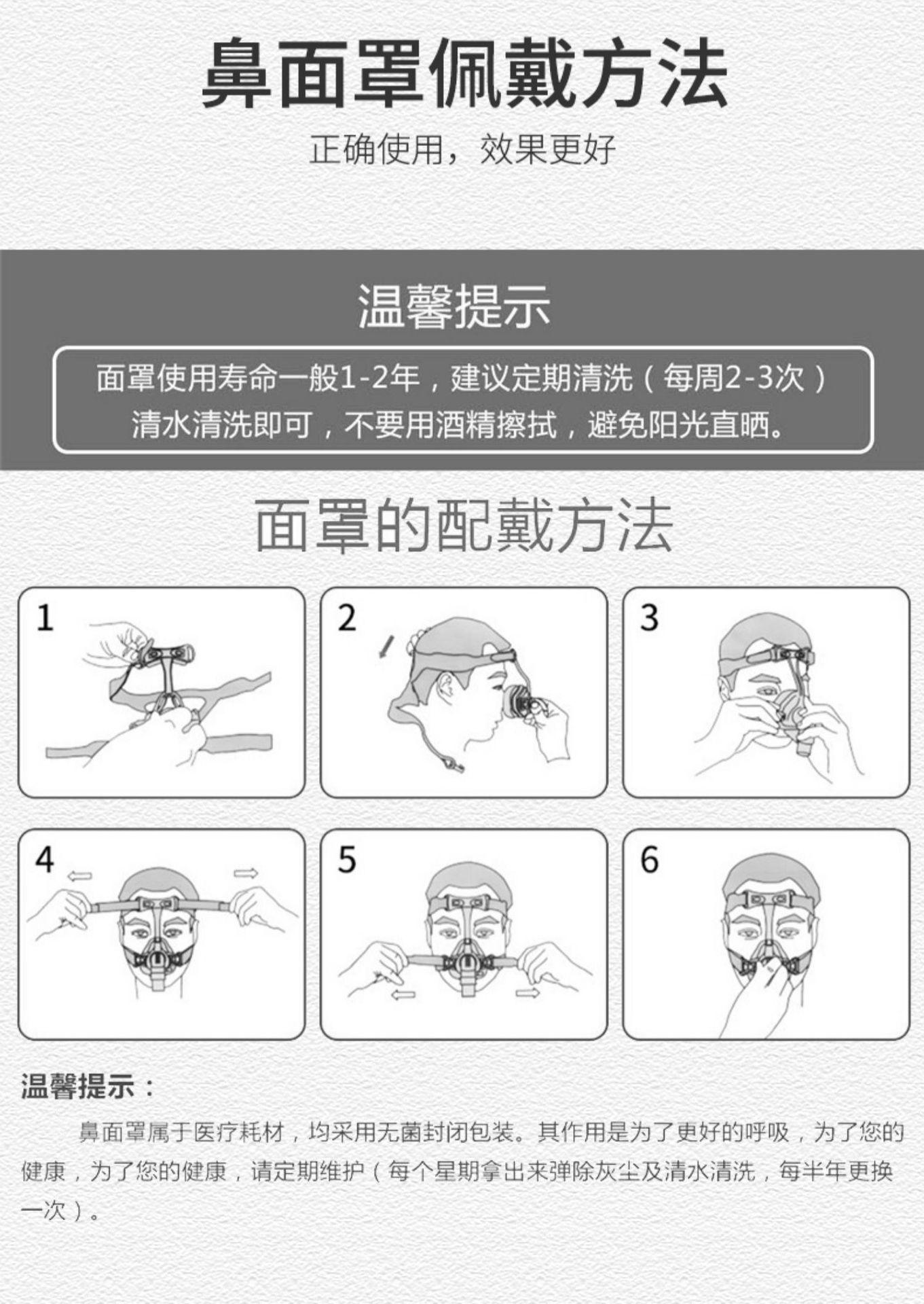 鼻面罩佩戴方法

正确使用，效果更好

温馨提示

面罩使用寿命一般1-2年，建议定期清洗（每周2-3次）
清水清洗即可，不要用酒精擦拭，避免阳光直晒。

面罩的配戴方法

1

2

3

4

5

6

温馨提示：

鼻面罩属于医疗耗材，均采用无菌封闭包装。其作用是为了更好的呼吸，为了您的健康，为了您的健康，请定期维护（每个星期拿出来弹除灰尘及清水清洗，每半年更换一次）。