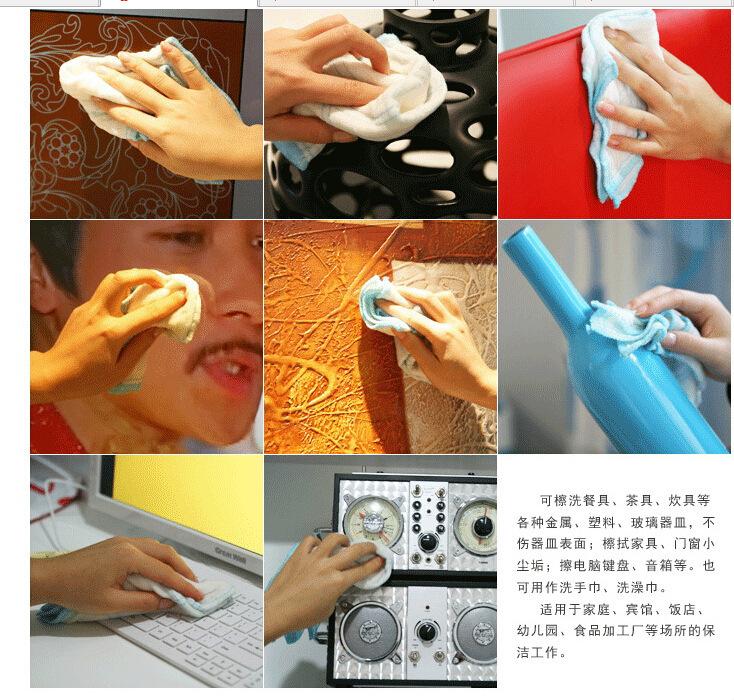 Great Wall

可檫洗餐具、茶具、炊具等各种金属、塑料、玻璃器皿，不伤器皿表面；檫拭家具、门窗小尘垢；擦电脑键盘、音箱等。也可用作洗手巾、洗澡巾。

适用于家庭、宾馆、饭店、幼儿园、食品加工厂等场所的保洁工作。