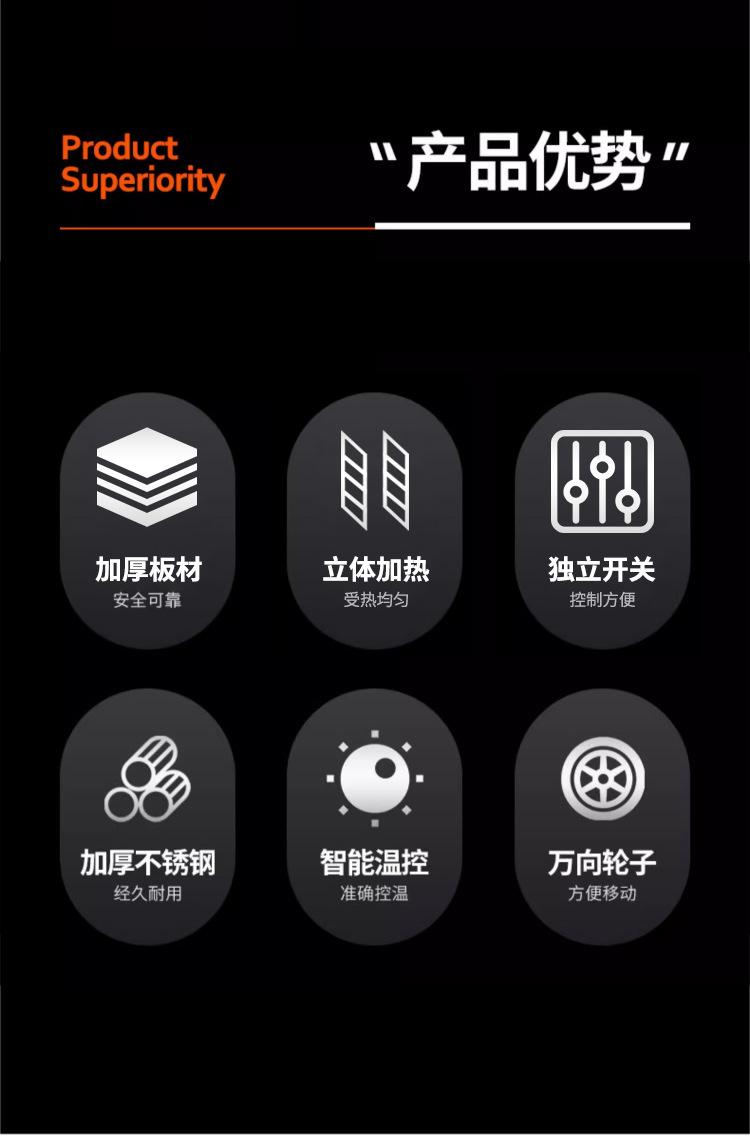 Product
Superiority

“产品优势”

加厚板材
安全可靠

立体加热
受热均匀

独立开关
控制方便

加厚不锈钢
经久耐用

智能温控
准确控温

万向轮子
方便移动