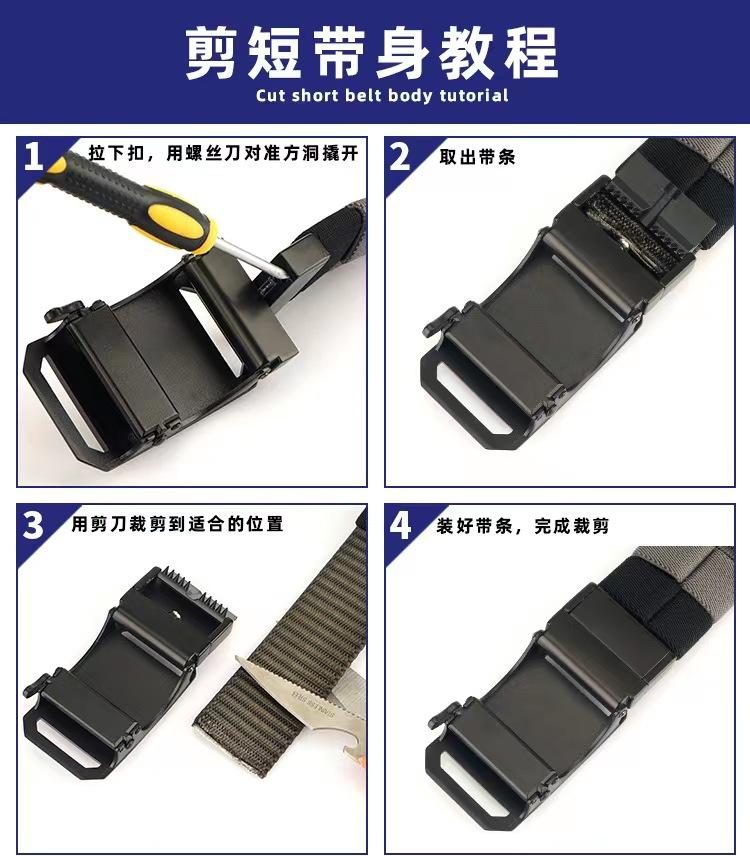 剪短带身教程
Cut short belt body tutorial

1 拉下扣，用螺丝刀对准方洞撬开

2 取出带条

3 用剪刀裁剪到适合的位置

STAINLESS STEEL

4 装好带条，完成裁剪