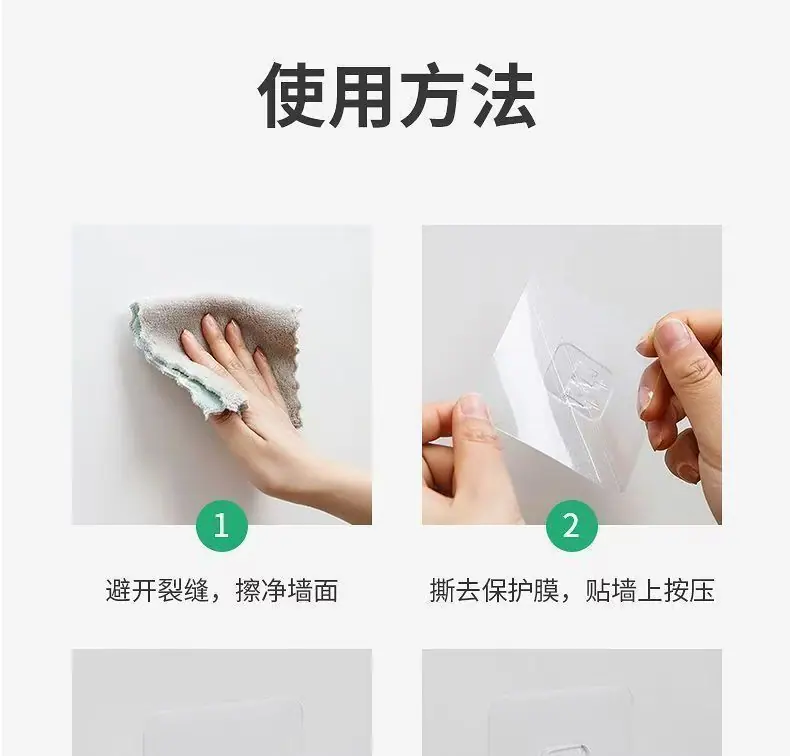 使用方法

1

避开裂缝，擦净墙面

2

撕去保护膜，贴墙上按压