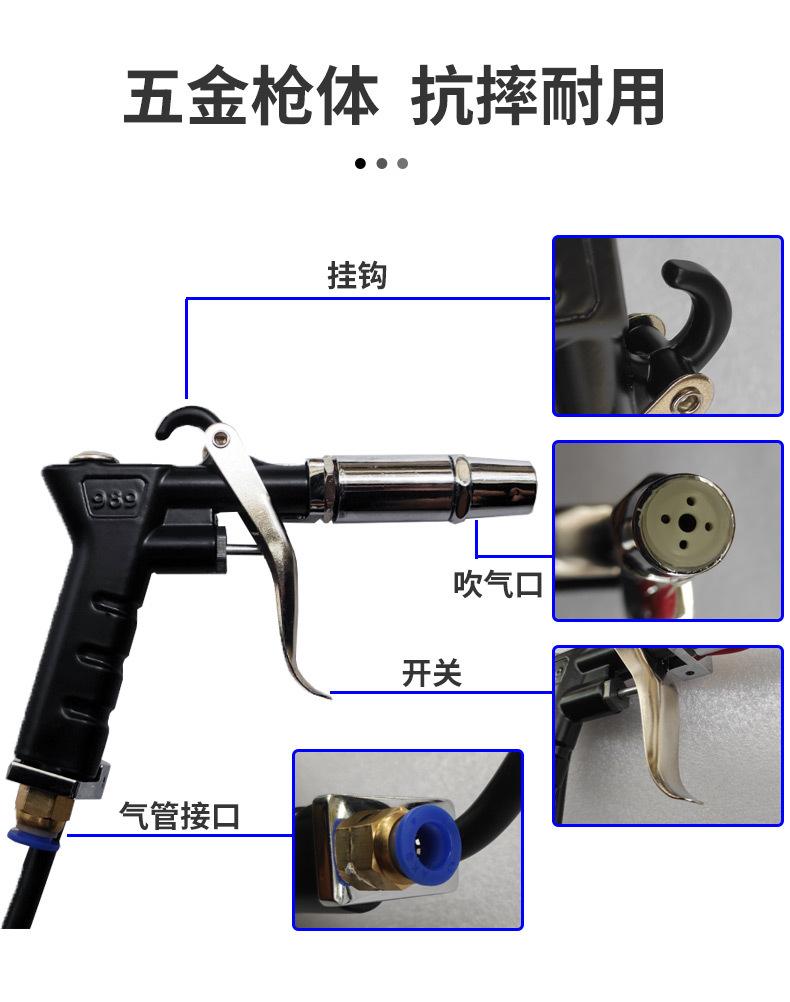 五金枪体 抗摔耐用

挂钩

989

吹气口

开关

气管接口