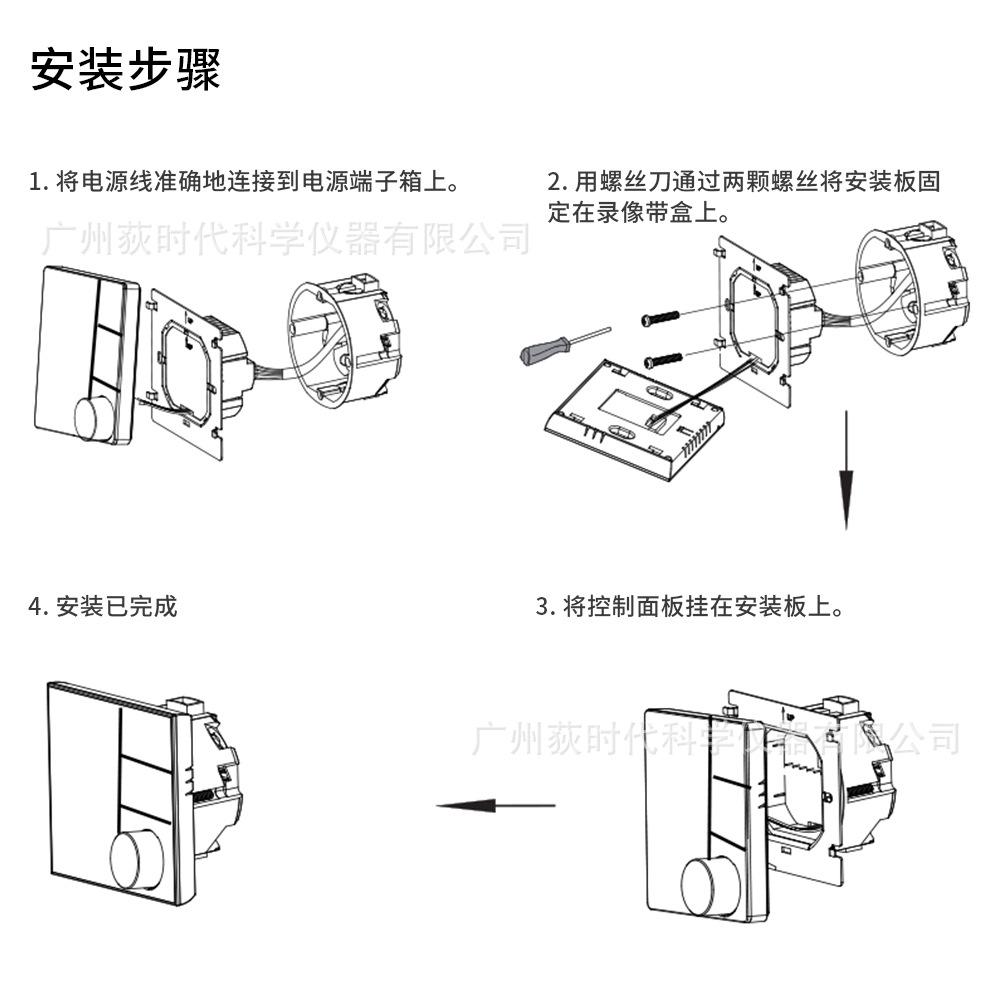 安装步骤

1. 将电源线准确地连接到电源端子箱上。

广州荻时代科学仪器有限公司

2. 用螺丝刀通过两颗螺丝将安装板固定在录像带盒上。

4. 安装已完成

3. 将控制面板挂在安装板上。

广州荻时代科学仪器有限公司