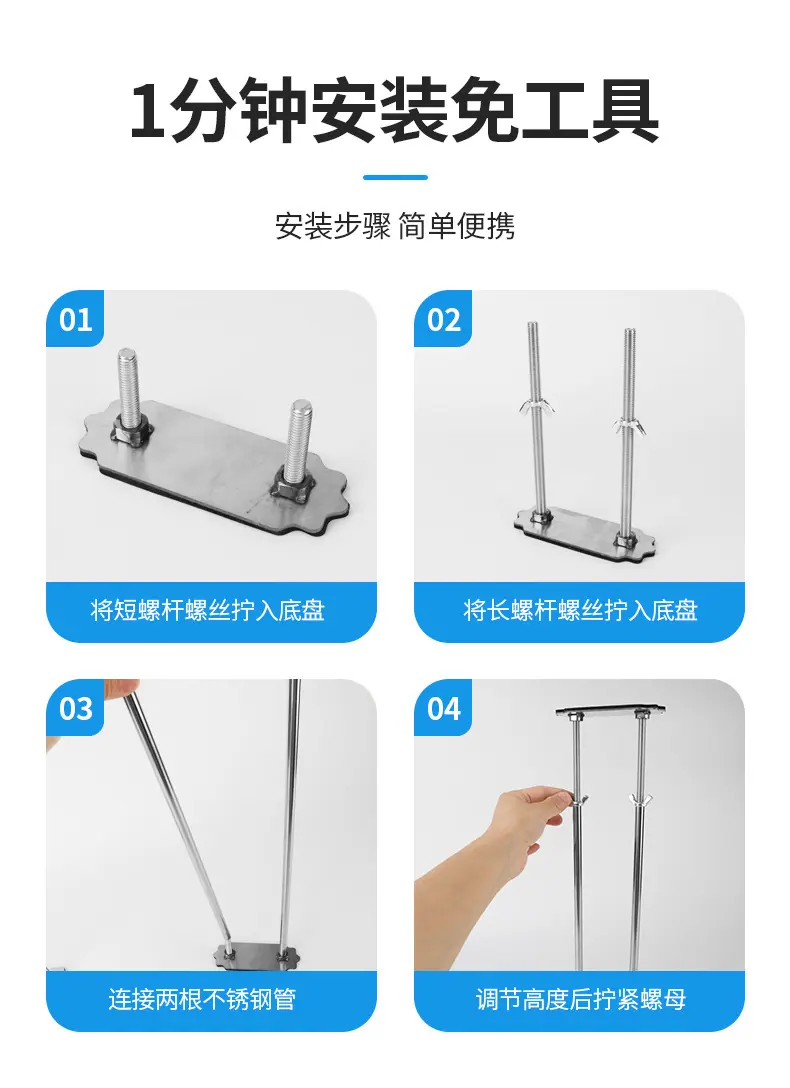 1分钟安装免工具

安装步骤 简单便携

01

将短螺杆螺丝拧入底盘

02

将长螺杆螺丝拧入底盘

03

连接两根不锈钢管

04

调节高度后拧紧螺母