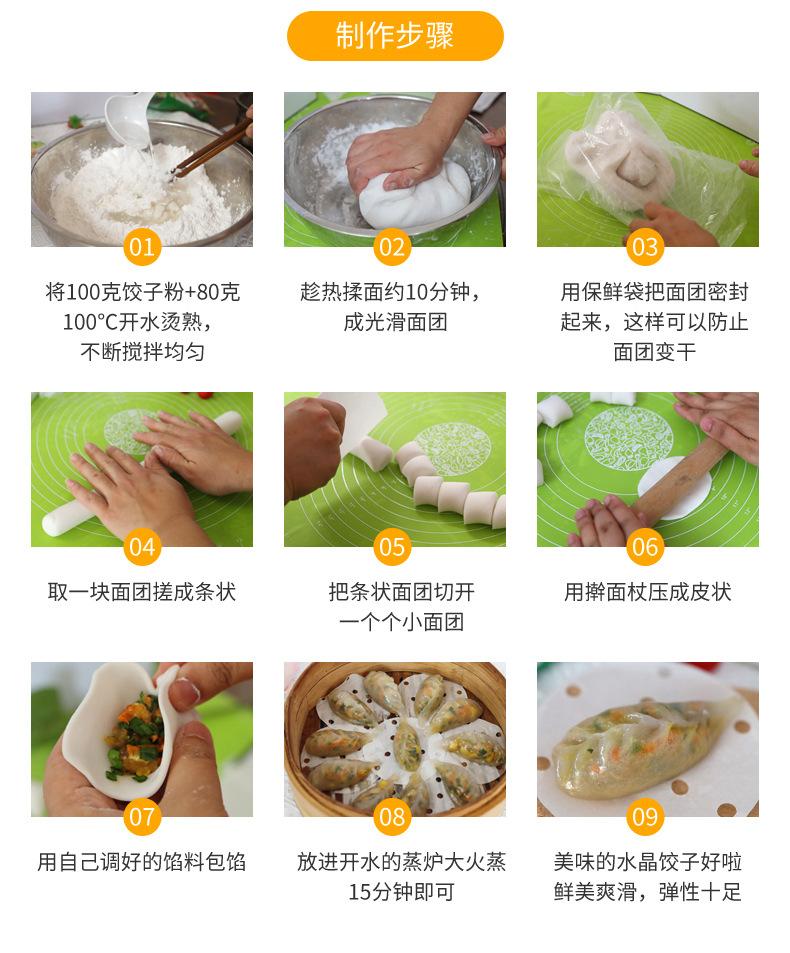 制作步骤

01
将100克饺子粉+80克100°C开水烫熟，不断搅拌均匀

02
趁热揉面约10分钟，成光滑面团

03
用保鲜袋把面团密封起来，这样可以防止面团变干

04
取一块面团搓成条状

05
把条状面团切开一个个小面团

06
用擀面杖压成皮状

07
用自己调好的馅料包馅

08
放进开水的蒸炉大火蒸15分钟即可

09
美味的水晶饺子好啦鲜美爽滑，弹性十足