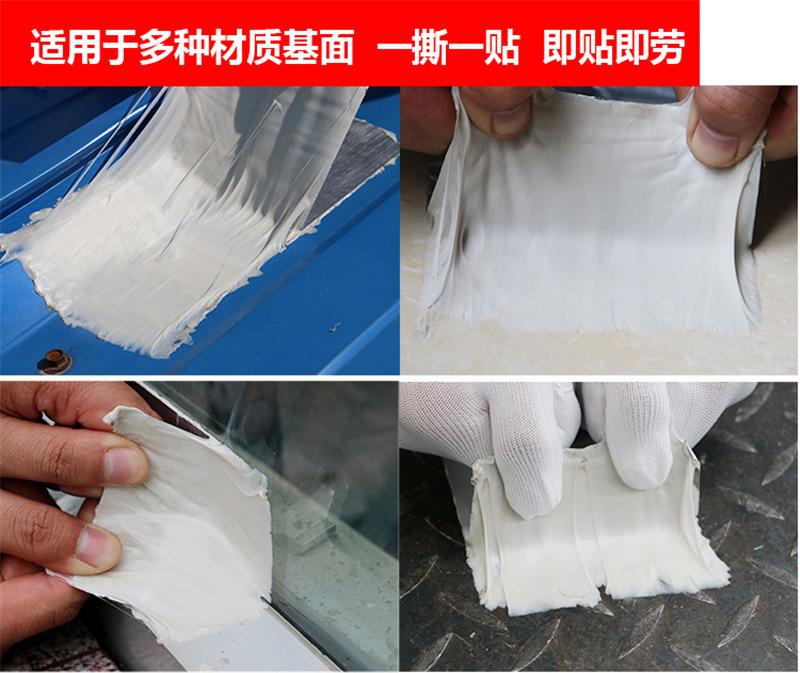 适用于多种材质基面 一撕一贴 即贴即劳