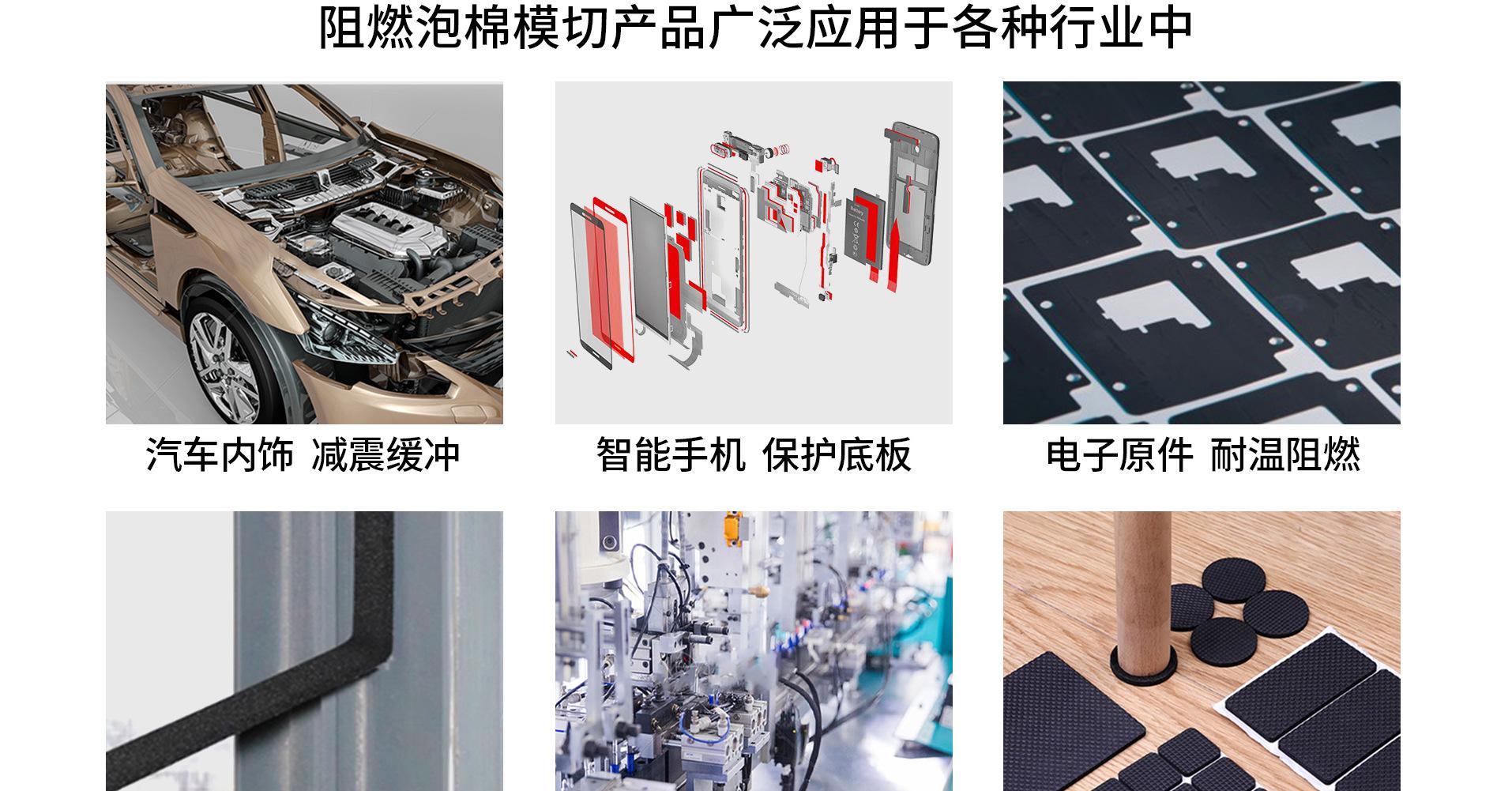 阻燃泡棉模切产品广泛应用于各种行业中

汽车内饰 减震缓冲

智能手机 保护底板

电子原件 耐温阻燃