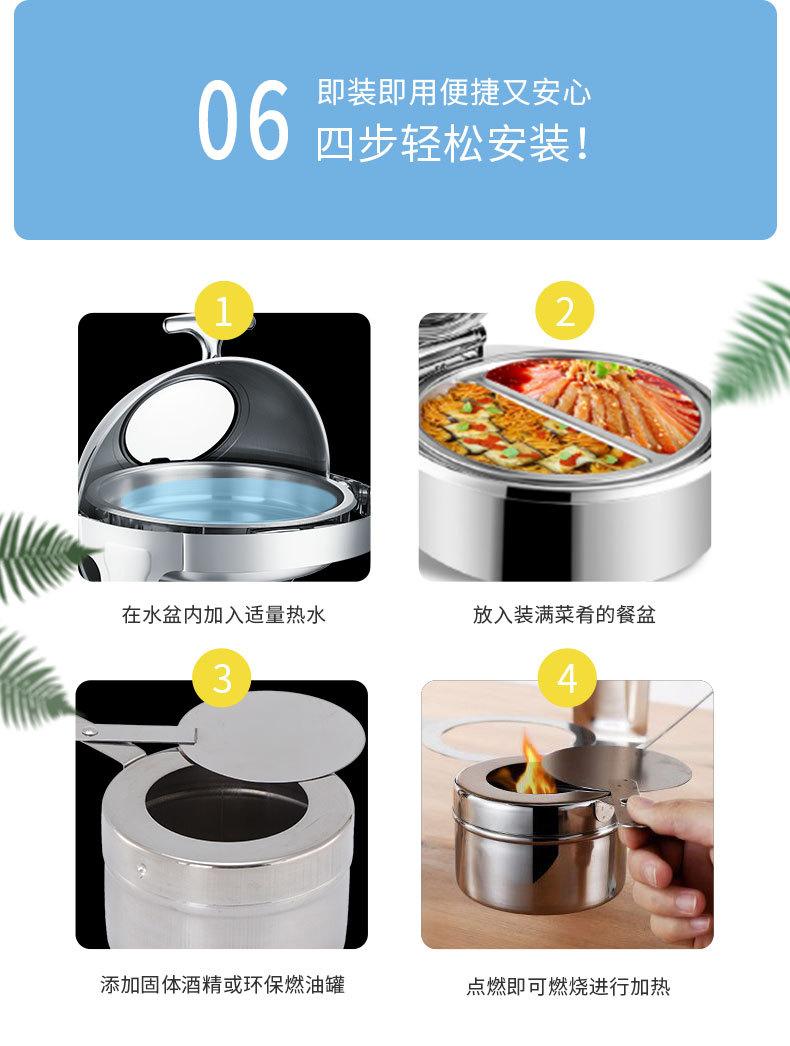 06 即装即用便捷又安心
四步轻松安装!

1

在水盆内加入适量热水

2

放入装满菜肴的餐盆

3

添加固体酒精或环保燃油罐

4

点燃即可燃烧进行加热