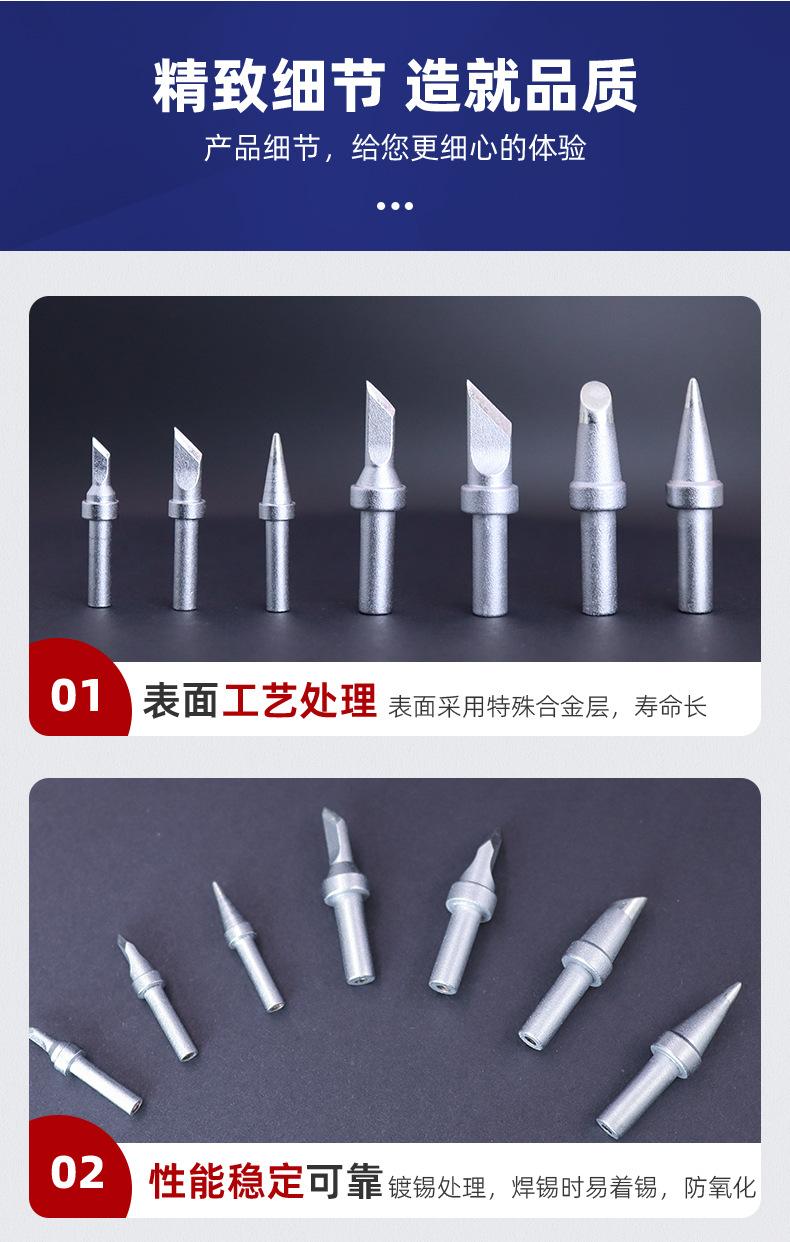 精致细节 造就品质

产品细节，给您更细心的体验

•••

01 表面工艺处理 表面采用特殊合金层，寿命长

02 性能稳定可靠 镀锡处理，焊锡时易着锡，防氧化