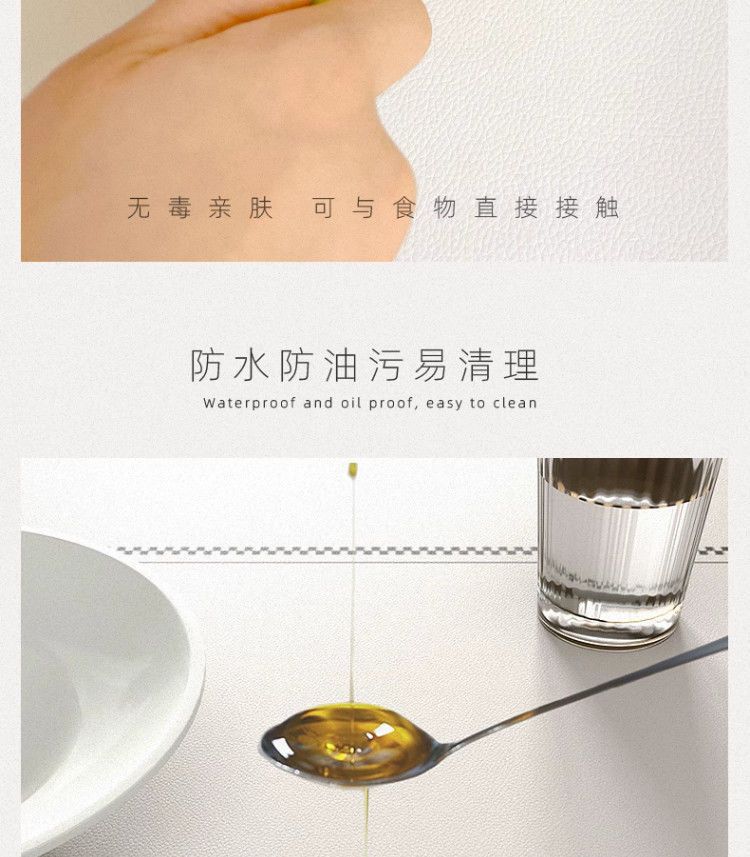 无毒亲肤 可与食物直接接触

防水防油污易清理

Waterproof and oil proof, easy to clean