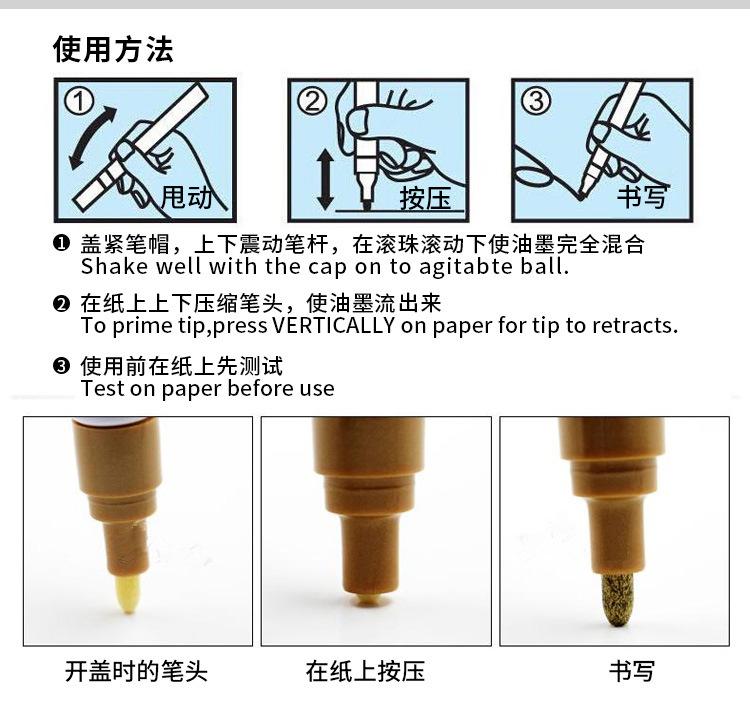 使用方法

① 甩动

② 按压

③ 书写

❶ 盖紧笔帽，上下震动笔杆，在滚珠滚动下使油墨完全混合
Shake well with the cap on to agitabte ball.

❷ 在纸上上下压缩笔头，使油墨流出来
To prime tip,press VERTICALLY on paper for tip to retracts.

❸ 使用前在纸上先测试
Test on paper before use

开盖时的笔头

在纸上按压

书写