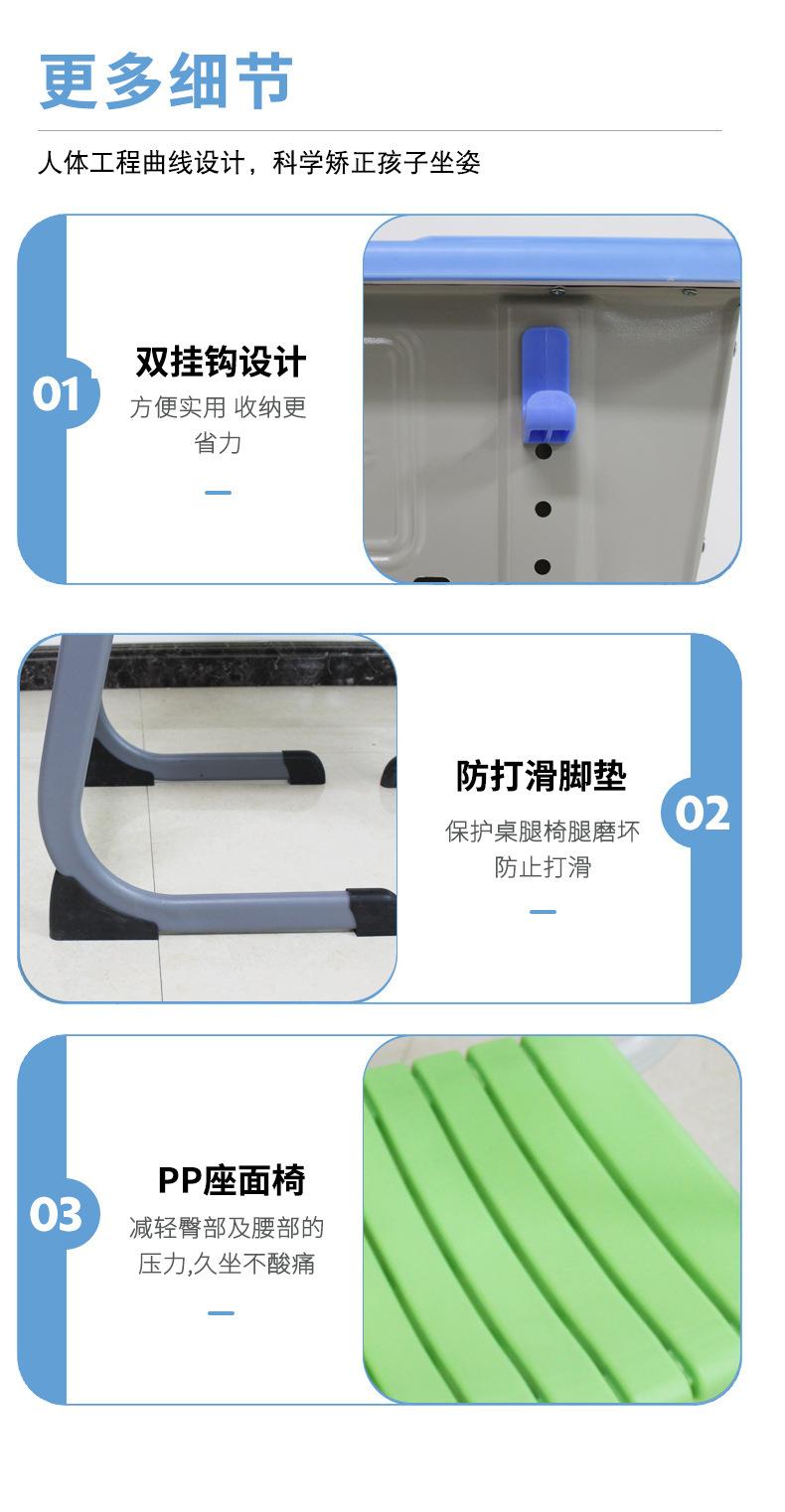 更多细节

人体工程曲线设计，科学矫正孩子坐姿

01

双挂钩设计

方便实用 收纳更省力

防打滑脚垫

保护桌腿椅腿磨坏 防止打滑

02

03

PP座面椅

减轻臀部及腰部的压力,久坐不酸痛