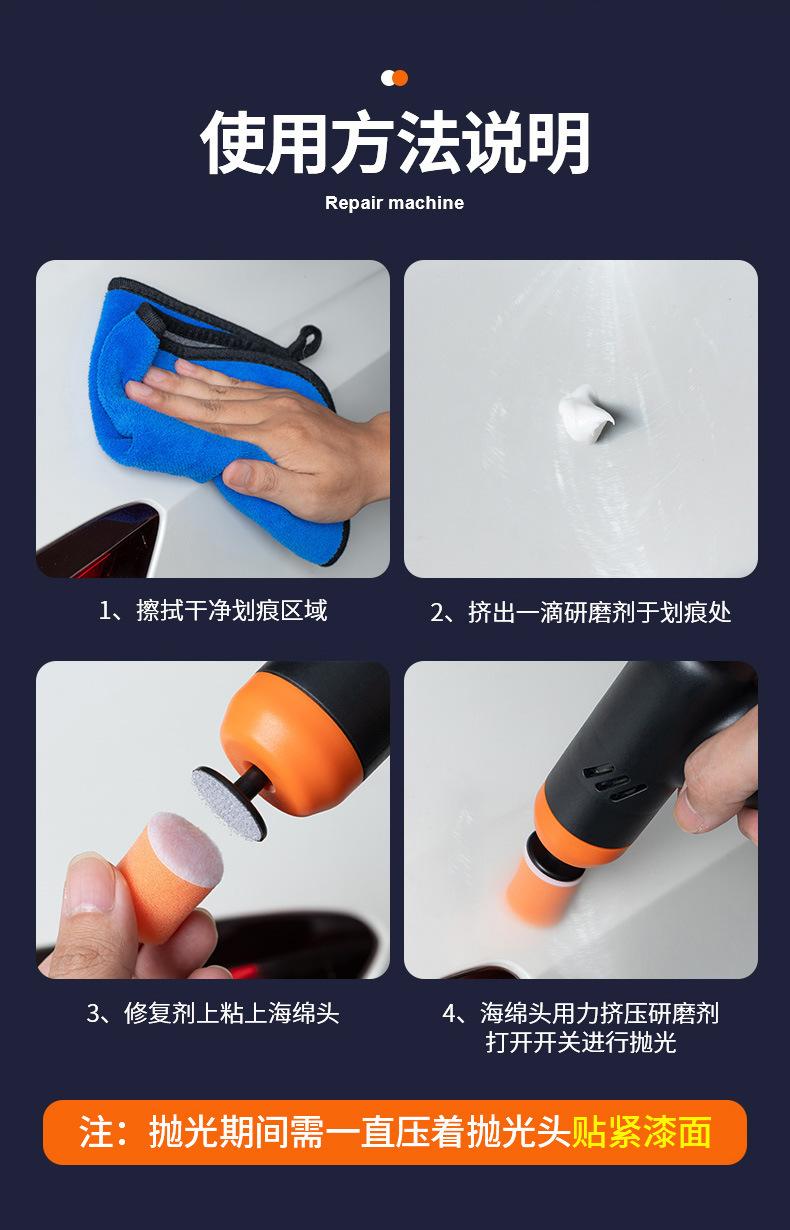 使用方法说明

Repair machine

1、擦拭干净划痕区域

2、挤出一滴研磨剂于划痕处

3、修复剂上粘上海绵头

4、海绵头用力挤压研磨剂
打开开关进行抛光

注：抛光期间需一直压着抛光头贴紧漆面