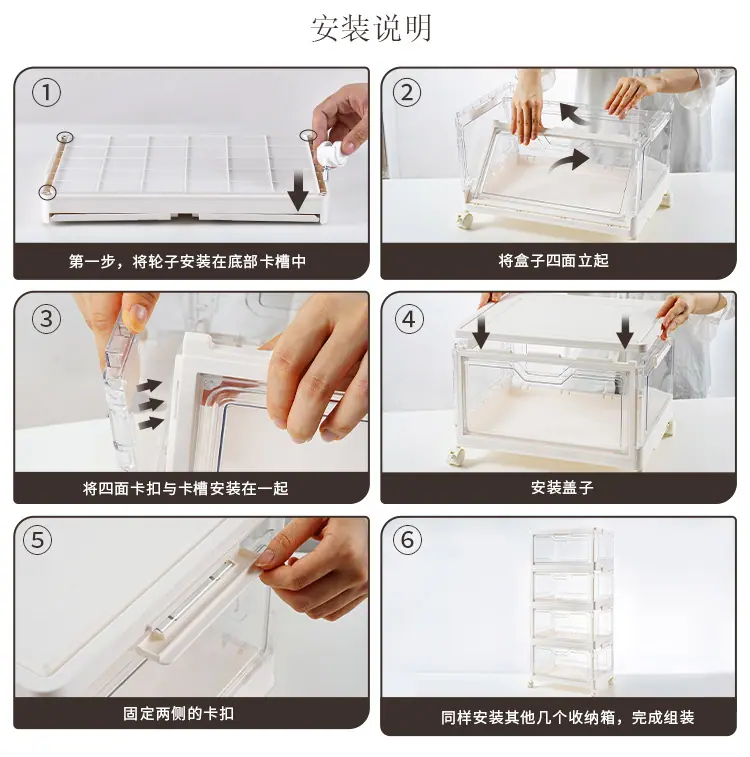 安装说明

①
第一步，将轮子安装在底部卡槽中

②
将盒子四面立起

③
将四面卡扣与卡槽安装在一起

④
安装盖子

⑤
固定两侧的卡扣

⑥
同样安装其他几个收纳箱，完成组装