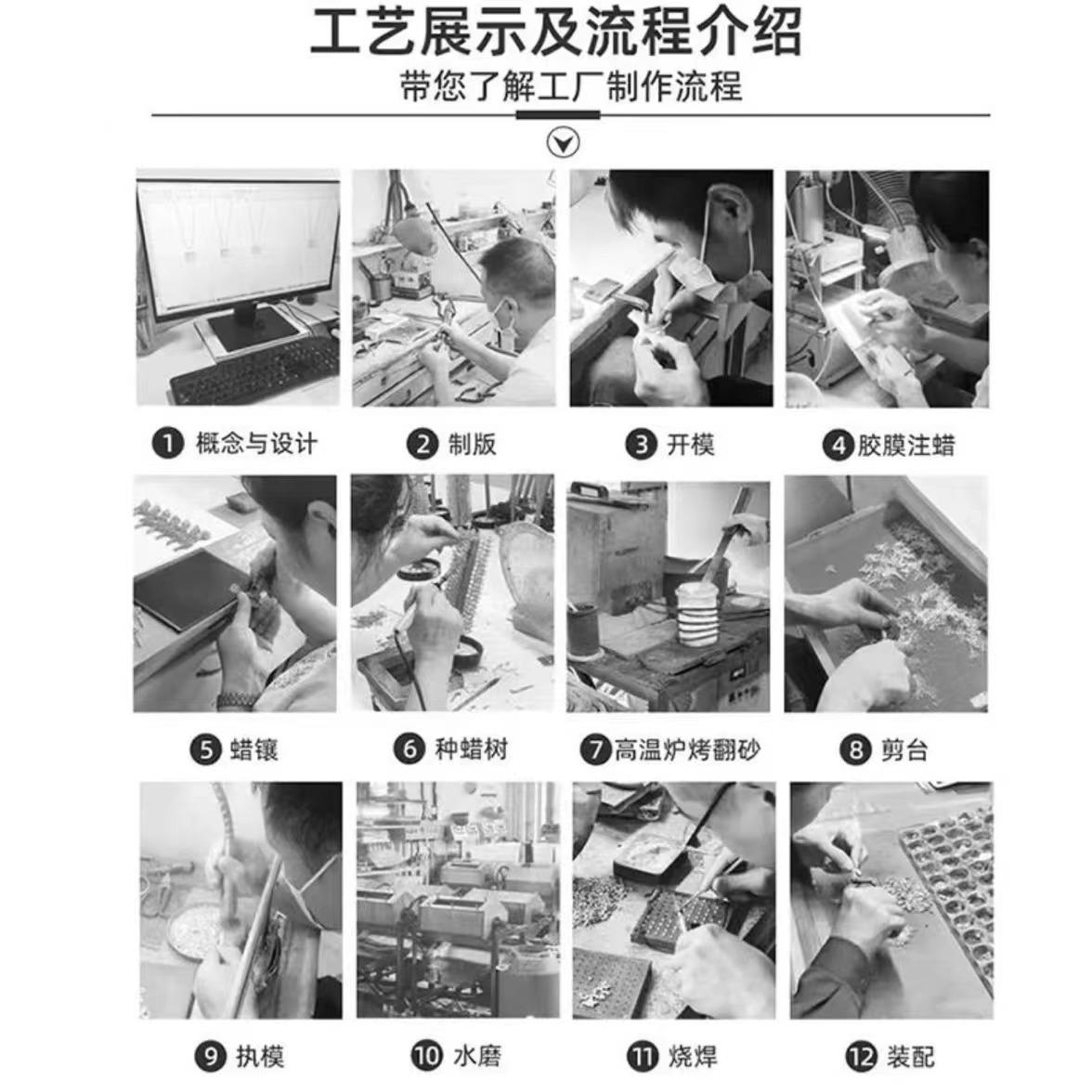 工艺展示及流程介绍

带您了解工厂制作流程

1 概念与设计

2 制版

3 开模

4 胶膜注蜡

5 蜡镶

6 种蜡树

7 高温炉烤翻砂

8 剪台

9 执模

10 水磨

11 烧焊

12 装配