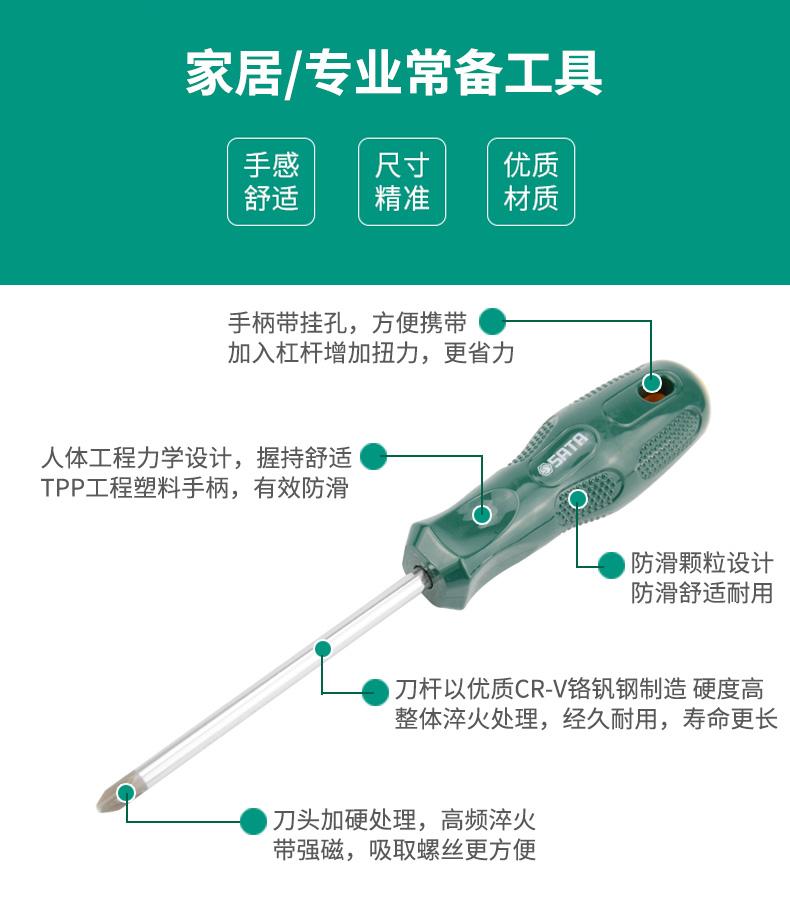 家居/专业常备工具

手感舒适

尺寸精准

优质材质

手柄带挂孔，方便携带
加入杠杆增加扭力，更省力

人体工程力学设计，握持舒适
TPP工程塑料手柄，有效防滑

SATA

防滑颗粒设计
防滑舒适耐用

刀杆以优质CR-V铬钒钢制造 硬度高
整体淬火处理，经久耐用，寿命更长

刀头加硬处理，高频淬火
带强磁，吸取螺丝更方便