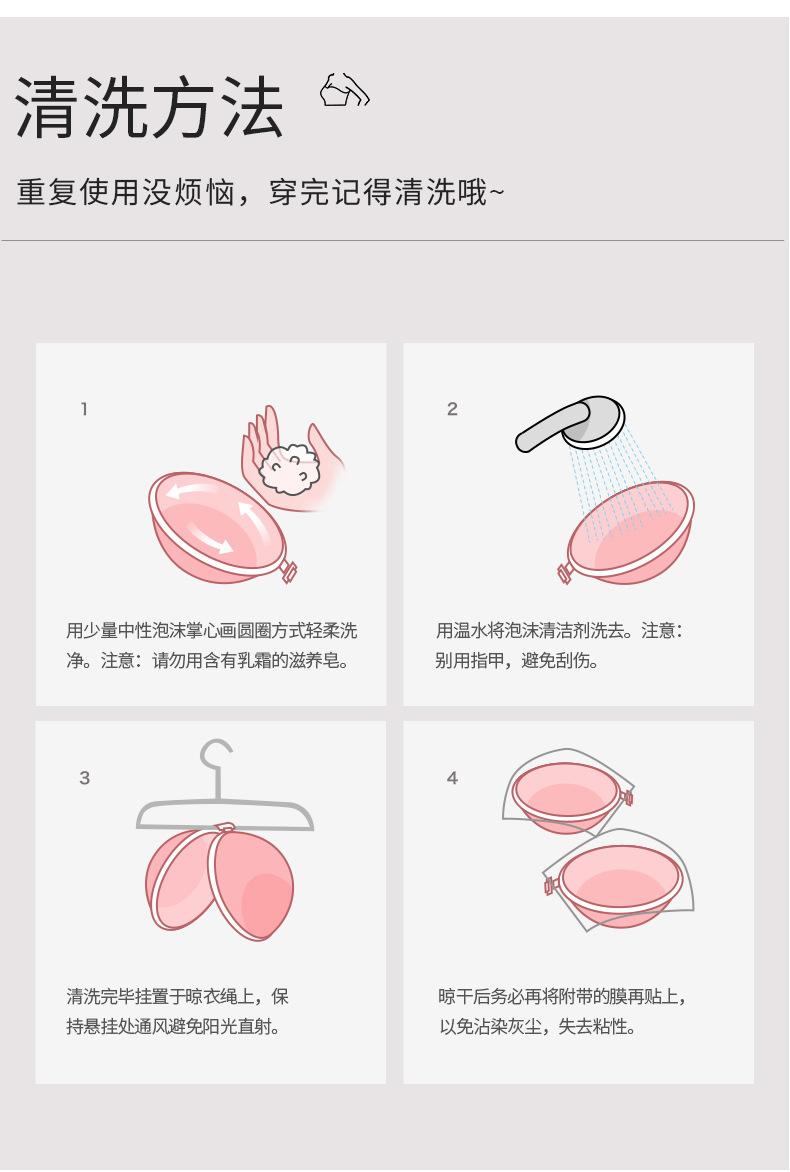 清洗方法

重复使用没烦恼，穿完记得清洗哦~

1

用少量中性泡沫掌心画圆圈方式轻柔洗净。注意：请勿用含有乳霜的滋养皂。

2

用温水将泡沫清洁剂洗去。注意：别用指甲，避免刮伤。

3

清洗完毕挂置于晾衣绳上，保持悬挂处通风避免阳光直射。

4

晾干后务必再将附带的膜再贴上，以免沾染灰尘，失去粘性。