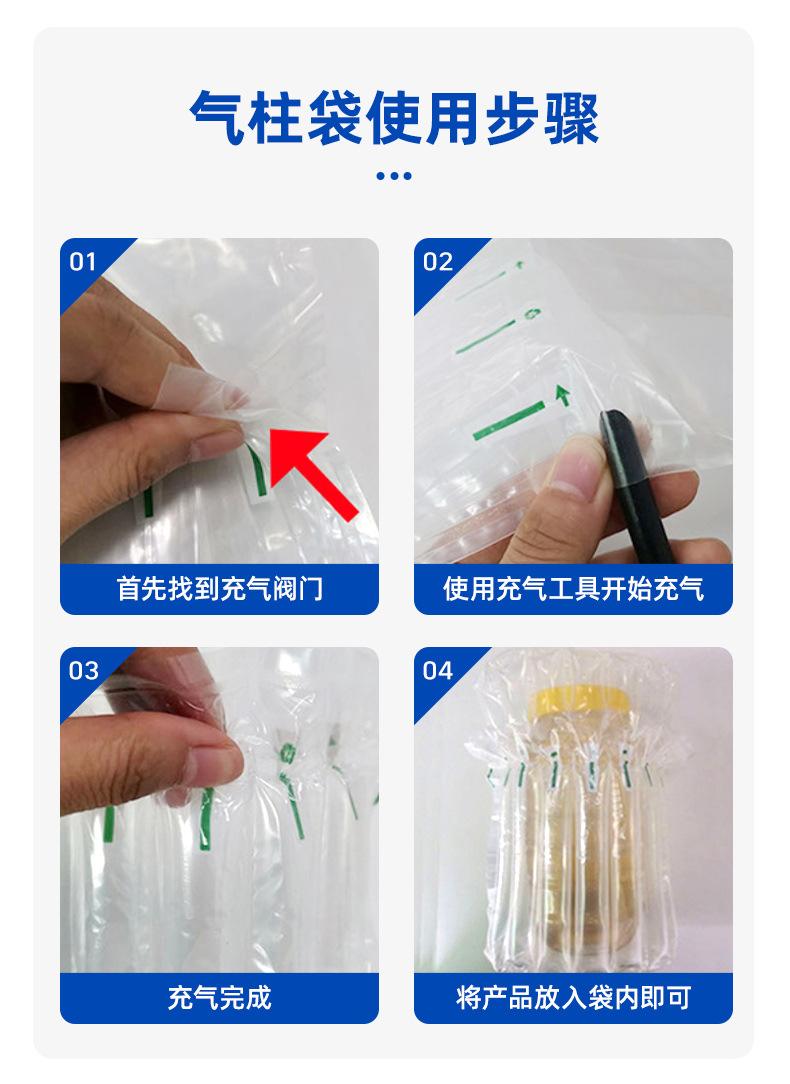 气柱袋使用步骤

01
首先找到充气阀门

02
使用充气工具开始充气

03
充气完成

04
将产品放入袋内即可