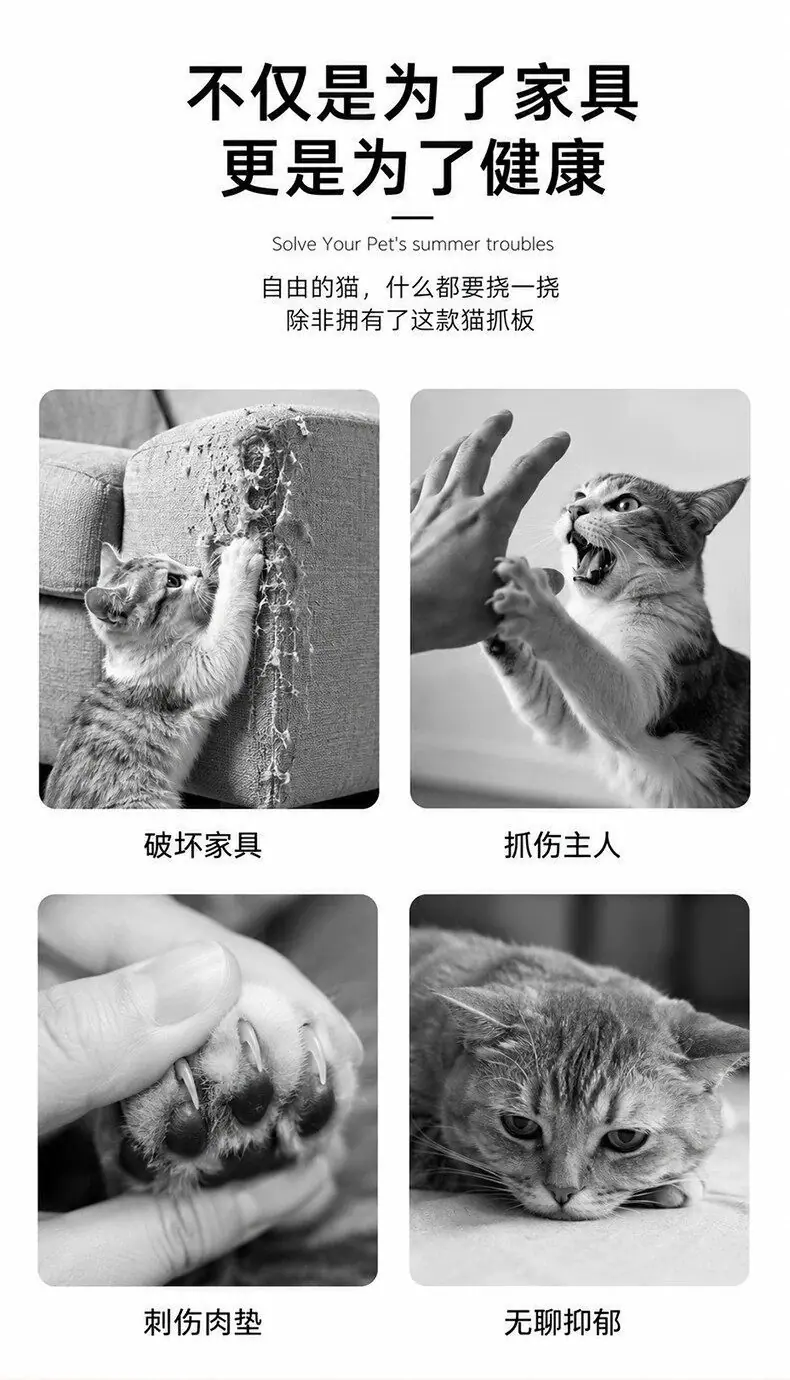 不仅是为了家具
更是为了健康

Solve Your Pet's summer troubles

自由的猫，什么都要挠一挠
除非拥有了这款猫抓板

破坏家具

抓伤主人

刺伤肉垫

无聊抑郁