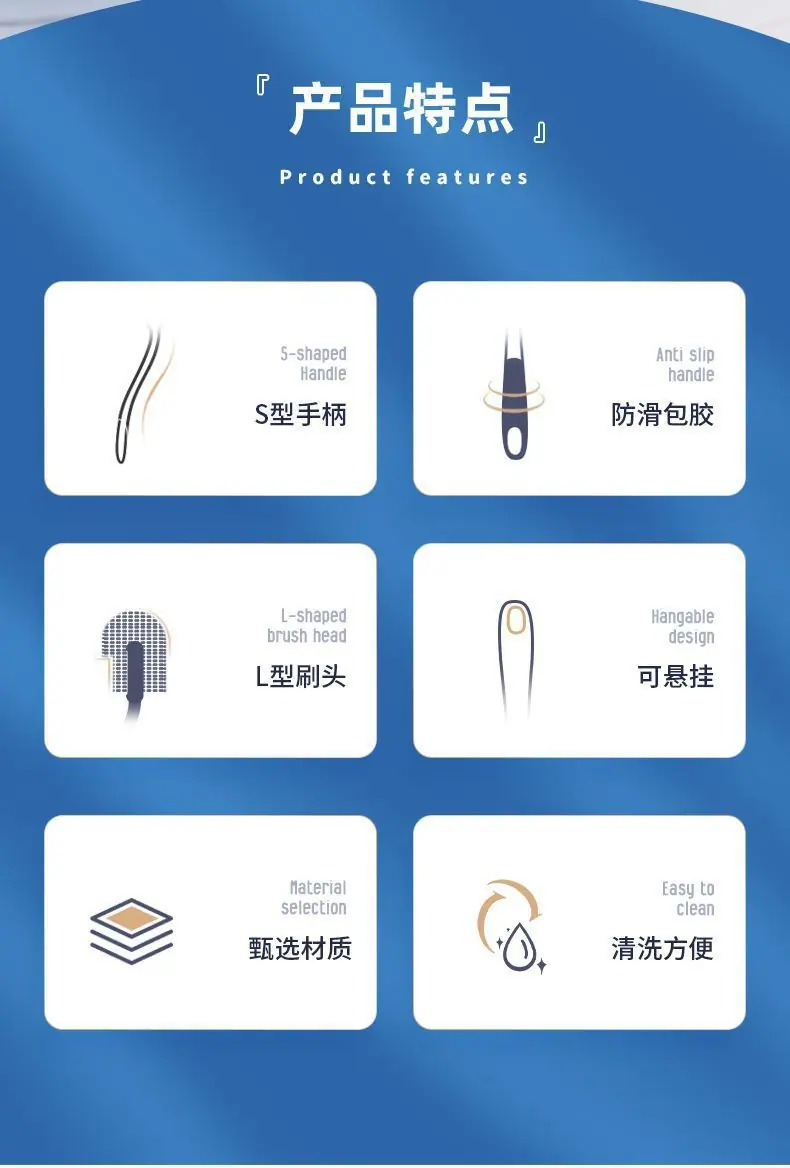 『产品特点』

Product features

S-shaped
Handle

S型手柄

Anti slip
handle

防滑包胶

L-shaped
brush head

L型刷头

Hangable
design

可悬挂

Material
selection

甄选材质

Easy to
clean

清洗方便