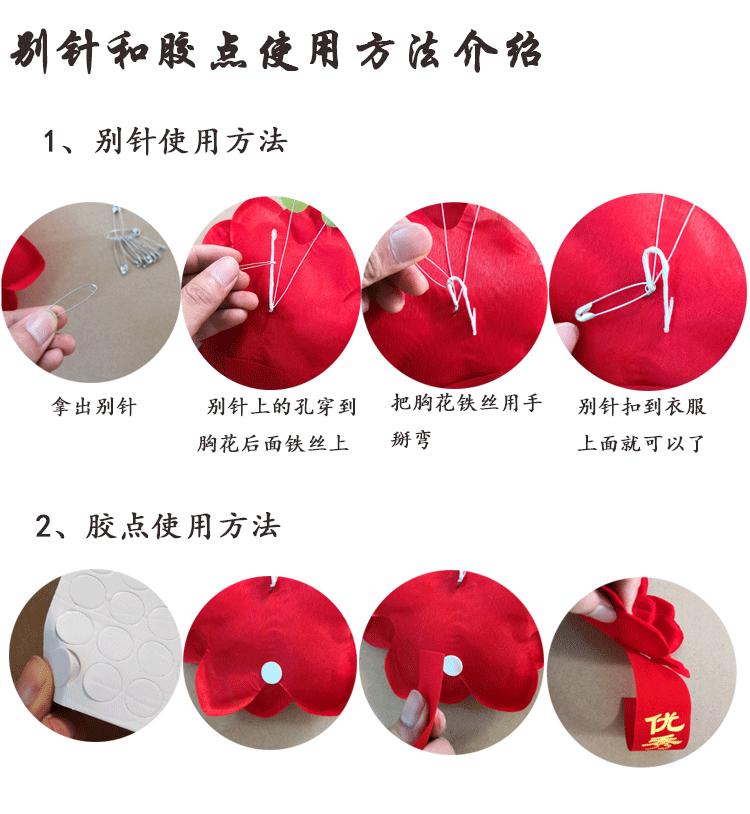 别针和胶点使用方法介绍

1、别针使用方法

拿出别针

别针上的孔穿到胸花后面铁丝上

把胸花铁丝用手掰弯

别针扣到衣服上面就可以了

2、胶点使用方法

优秀