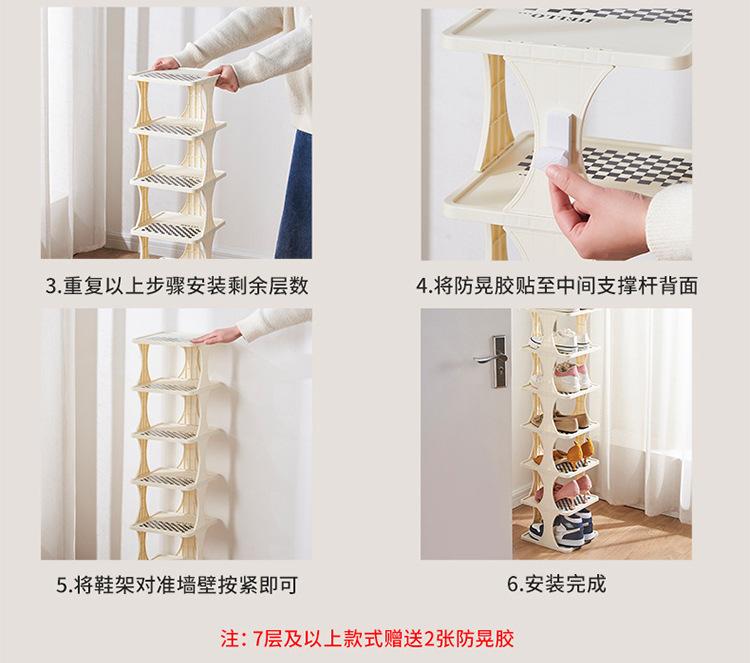 3.重复以上步骤安装剩余层数

4.将防晃胶贴至中间支撑杆背面

5.将鞋架对准墙壁按紧即可

6.安装完成

注：7层及以上款式赠送2张防晃胶