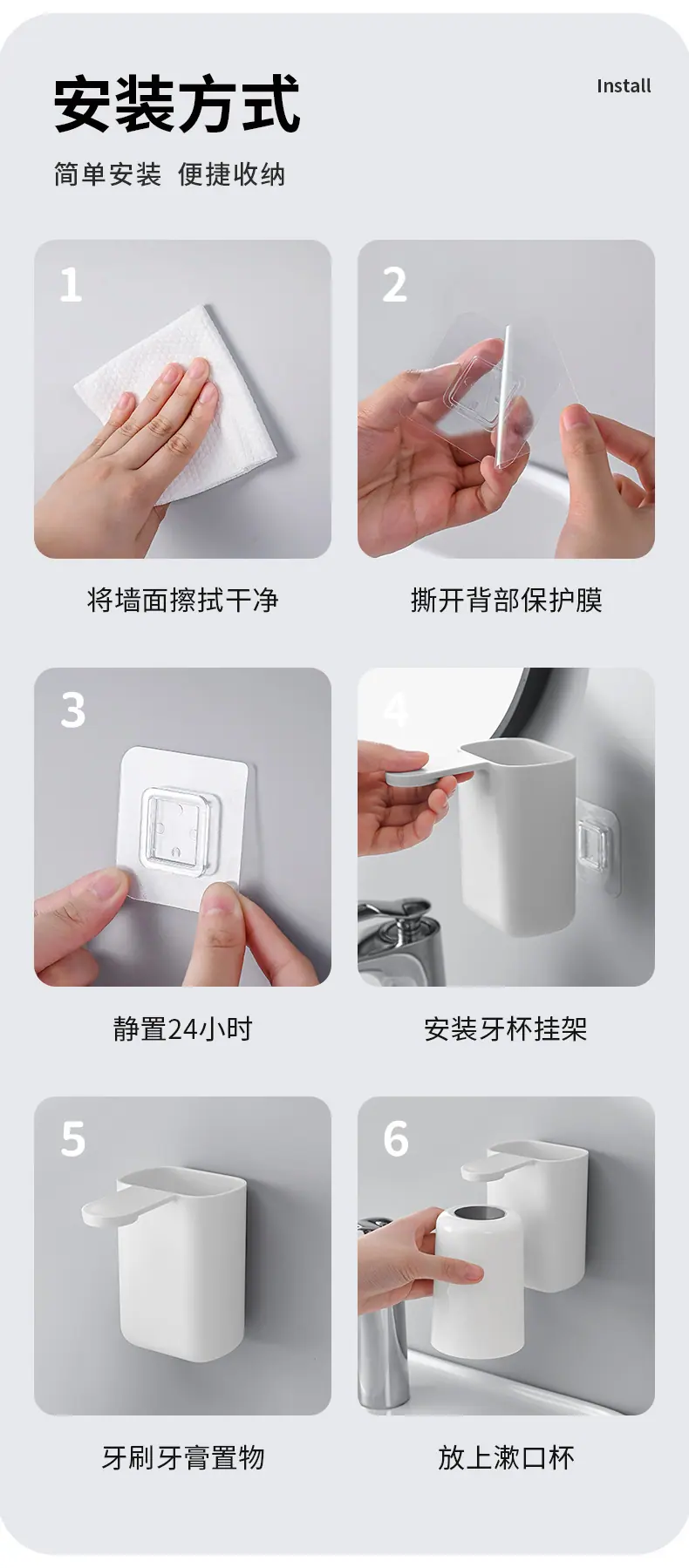 安装方式

Install

简单安装 便捷收纳

1

将墙面擦拭干净

2

撕开背部保护膜

3

静置24小时

4

安装牙杯挂架

5

牙刷牙膏置物

6

放上漱口杯