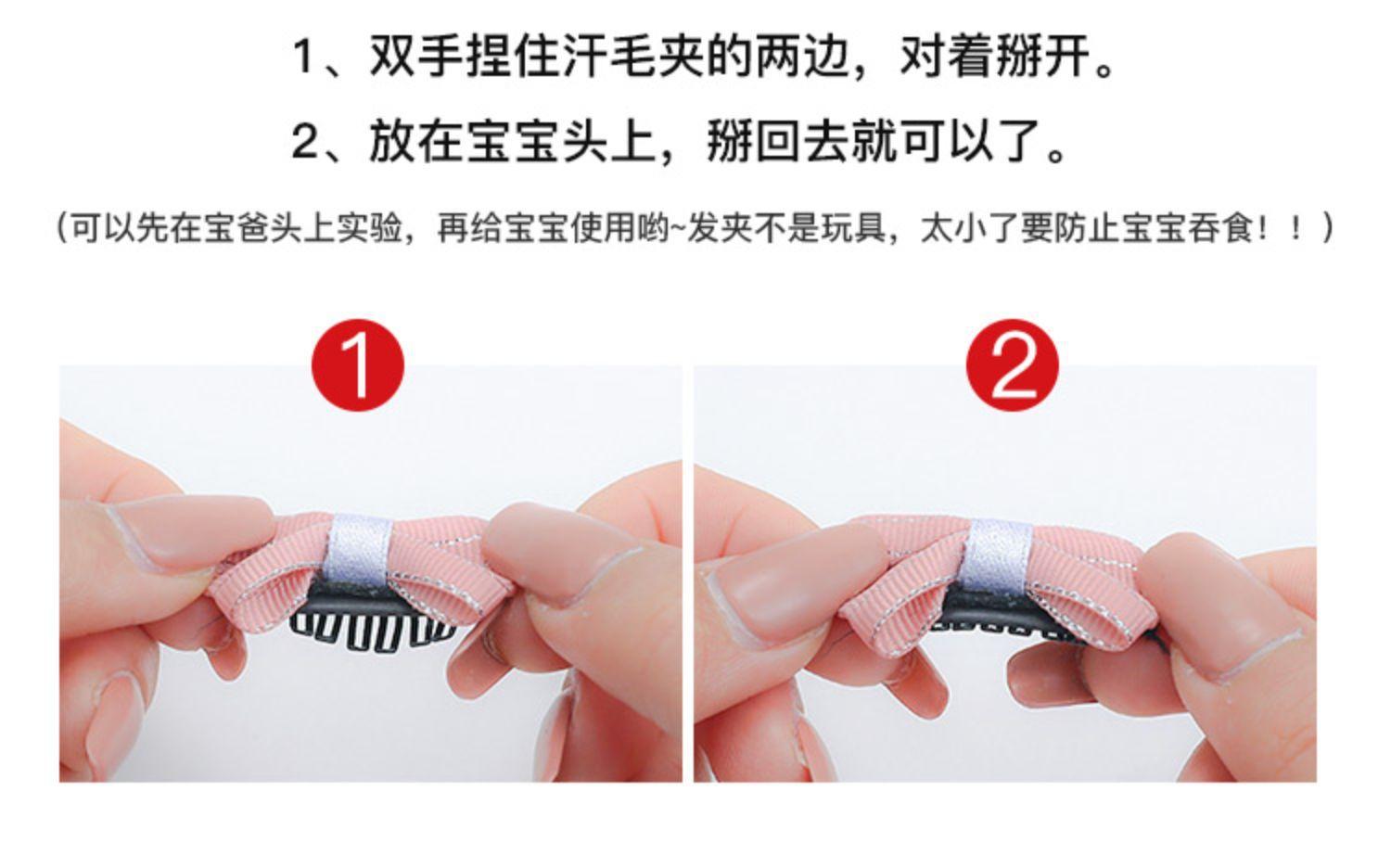 1、双手捏住汗毛夹的两边，对着掰开。

2、放在宝宝头上，掰回去就可以了。

（可以先在宝爸头上实验，再给宝宝使用哟~发夹不是玩具，太小了要防止宝宝吞食！！）

1

2