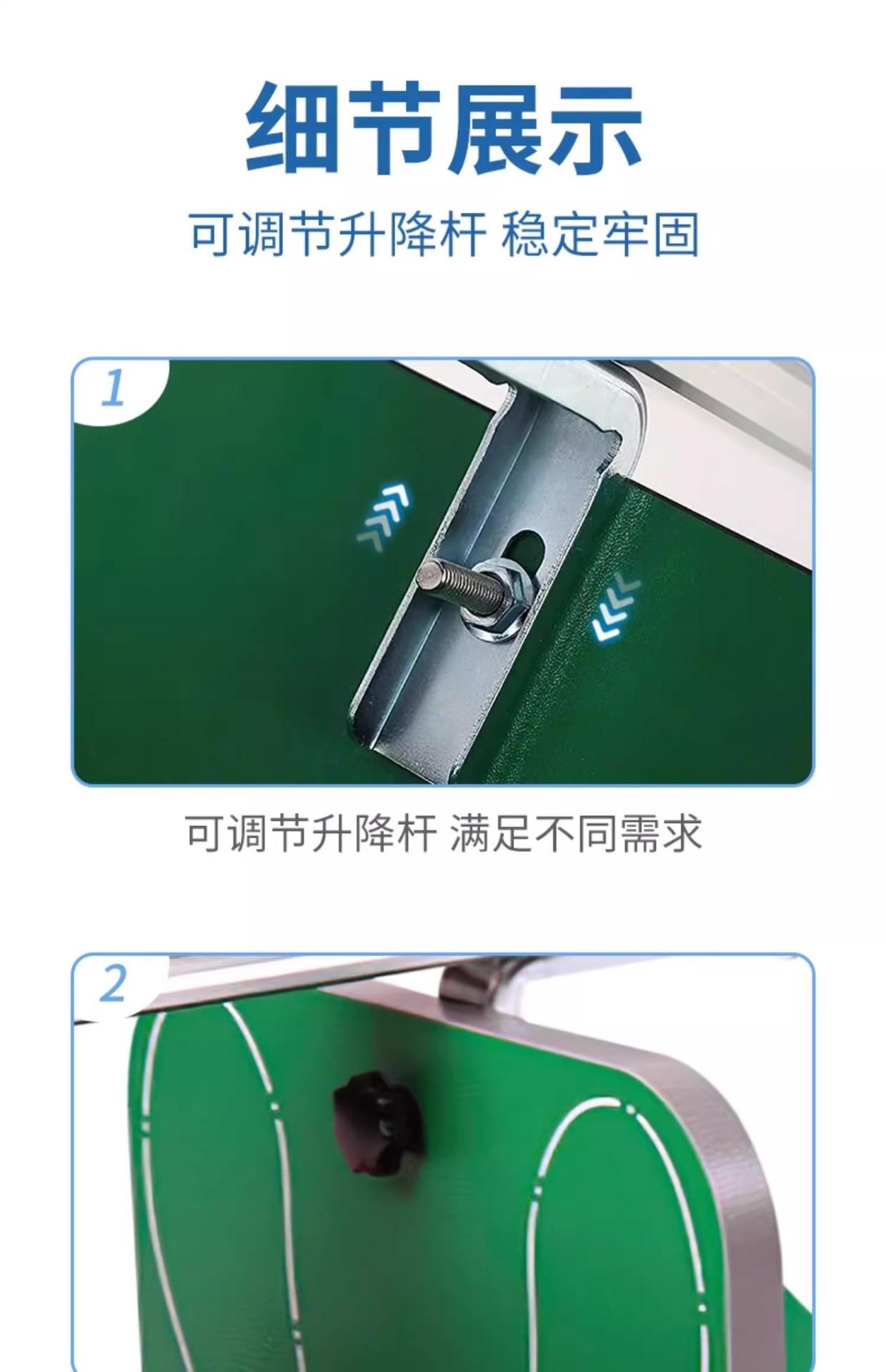 细节展示

可调节升降杆 稳定牢固

1

可调节升降杆 满足不同需求

2