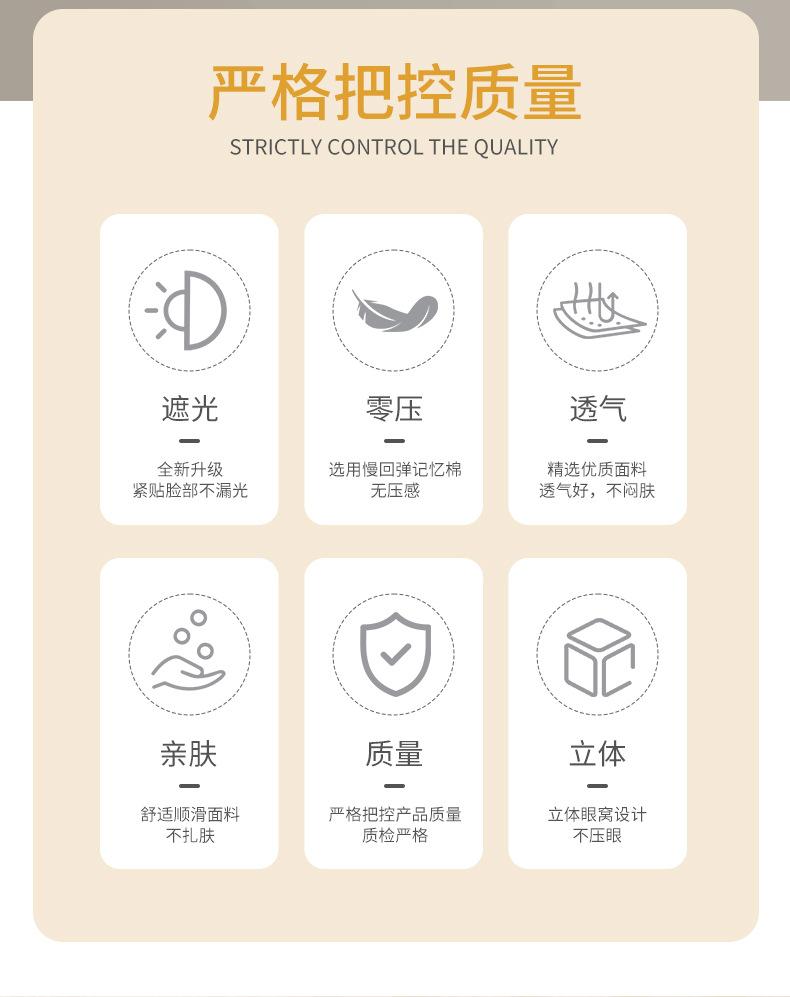 严格把控质量

STRICTLY CONTROL THE QUALITY

遮光

全新升级
紧贴脸部不漏光

零压

选用慢回弹记忆棉
无压感

透气

精选优质面料
透气好，不闷肤

亲肤

舒适顺滑面料
不扎肤

质量

严格把控产品质量
质检严格

立体

立体眼窝设计
不压眼