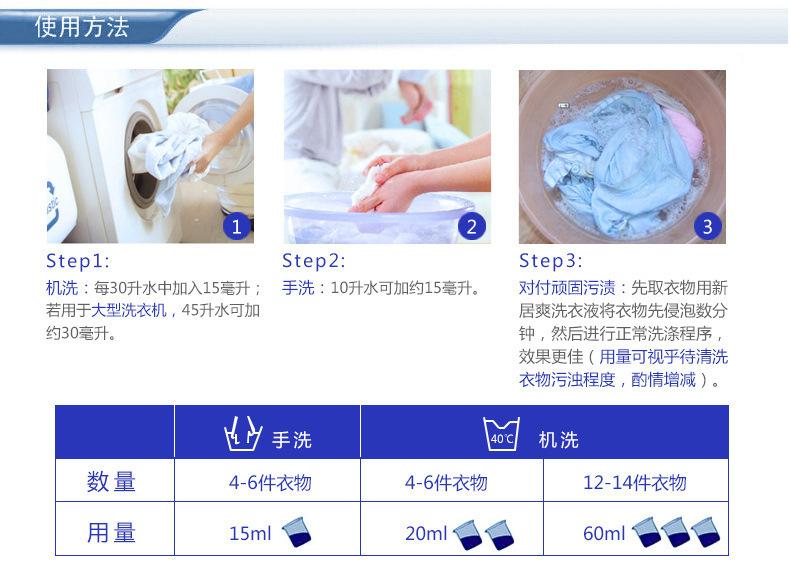 使用方法

1

Step1:
机洗：每30升水中加入15毫升；若用于大型洗衣机，45升水可加约30毫升。

2

Step2:
手洗：10升水可加约15毫升。

3

Step3:
对付顽固污渍：先取衣物用新居爽洗衣液将衣物先侵泡数分钟，然后进行正常洗涤程序，效果更佳（用量可视乎待清洗衣物污浊程度，酌情增减）。

| | 手洗 | 40℃ 机洗 | |
|---|---|---|---|
| 数量 | 4-6件衣物 | 4-6件衣物 | 12-14件衣物 |
| 用量 | 15ml | 20ml | 60ml |