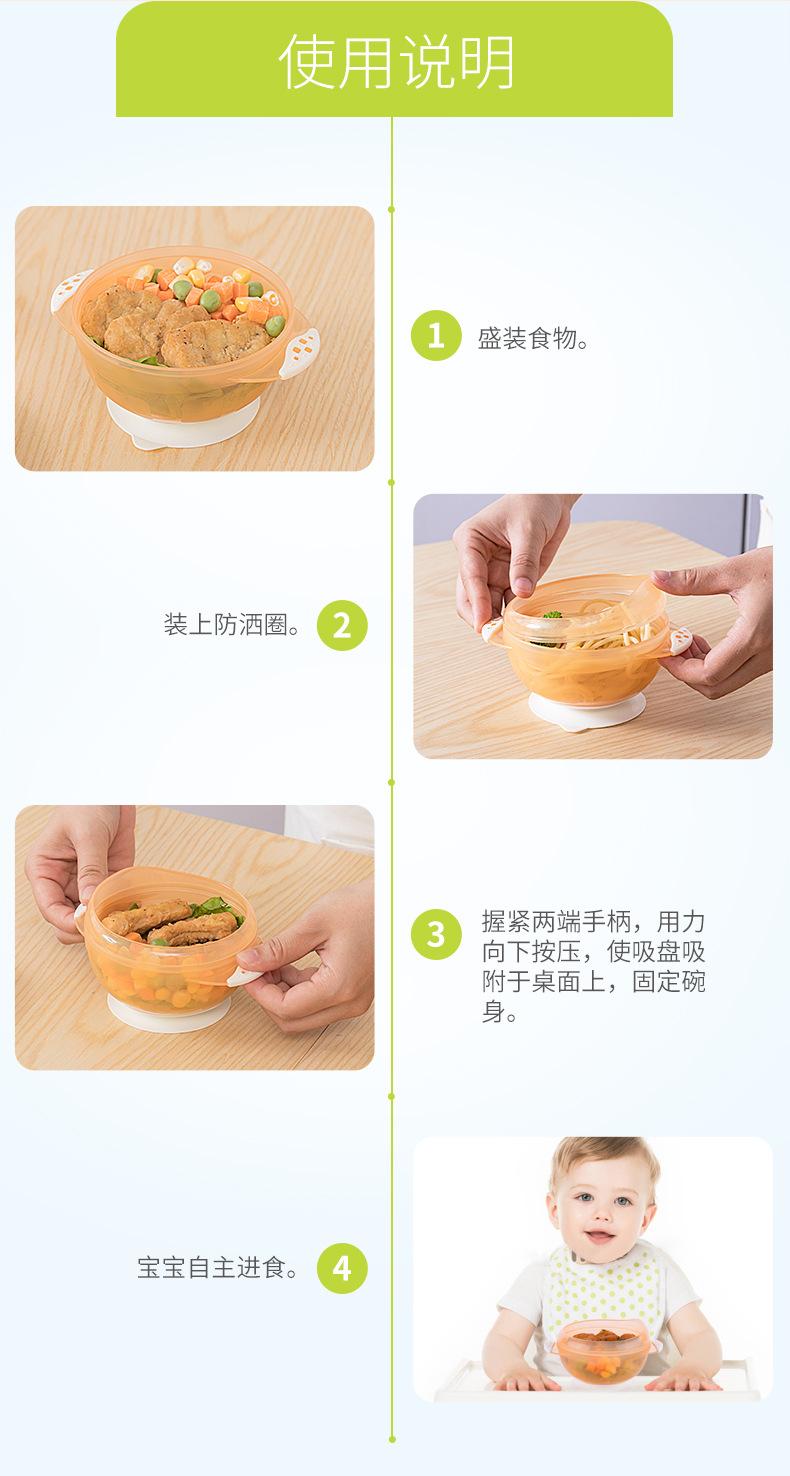 使用说明

1 盛装食物。

装上防洒圈。 2

3 握紧两端手柄，用力向下按压，使吸盘吸附于桌面上，固定碗身。

宝宝自主进食。 4