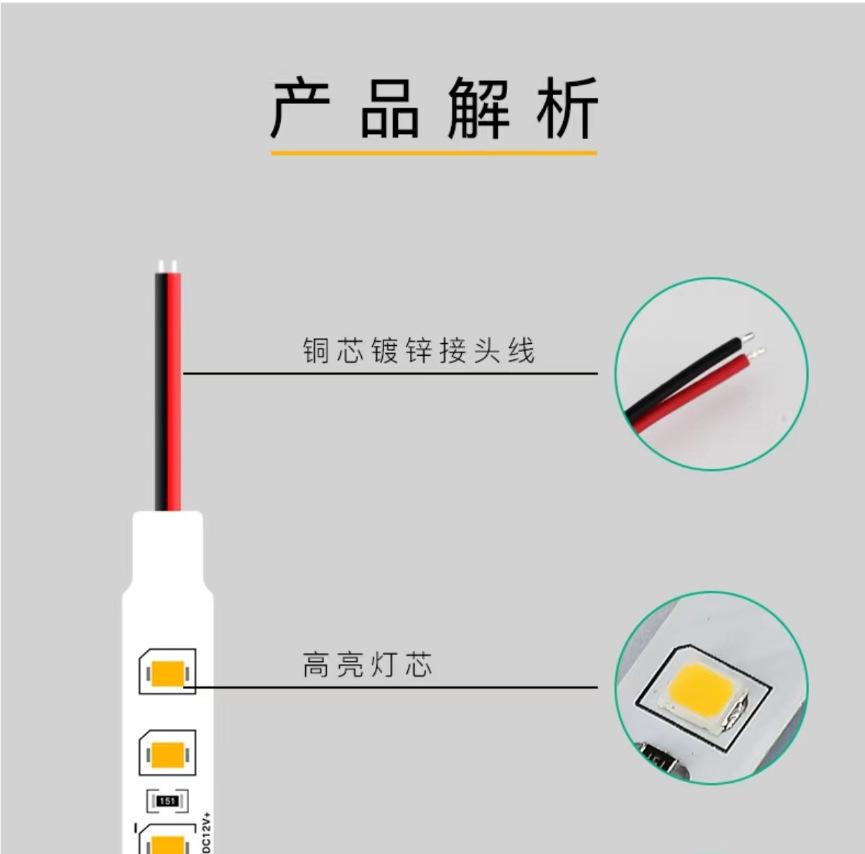 产品解析

铜芯镀锌接头线

高亮灯芯

151

DC12V+