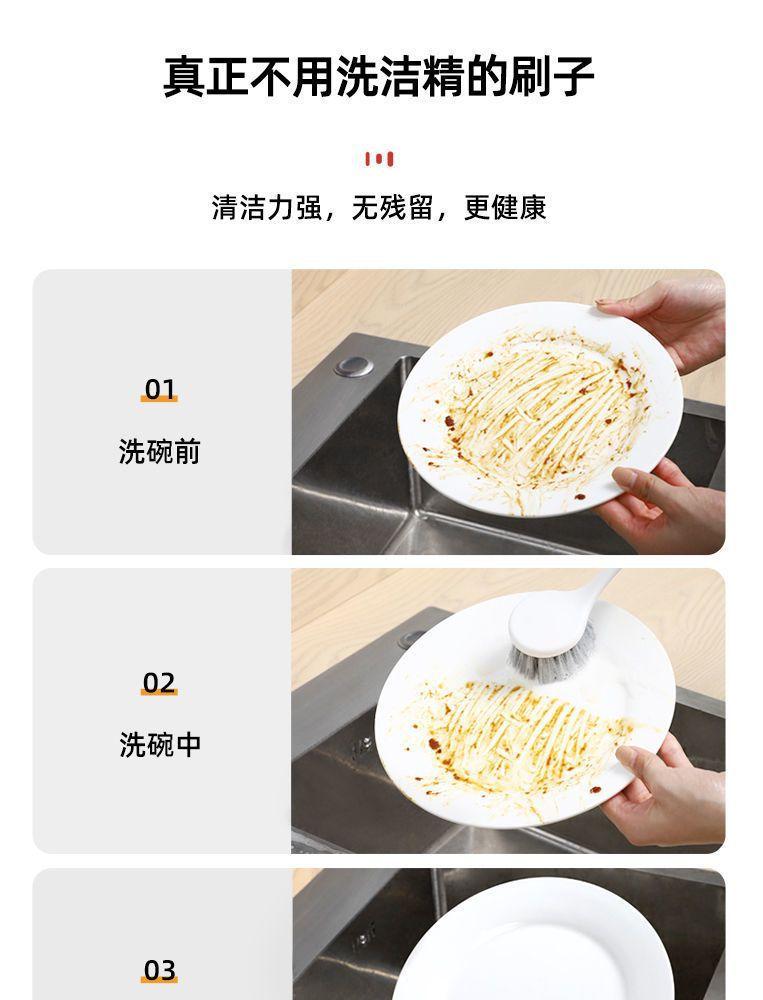 真正不用洗洁精的刷子

清洁力强，无残留，更健康

01
洗碗前

02
洗碗中

03