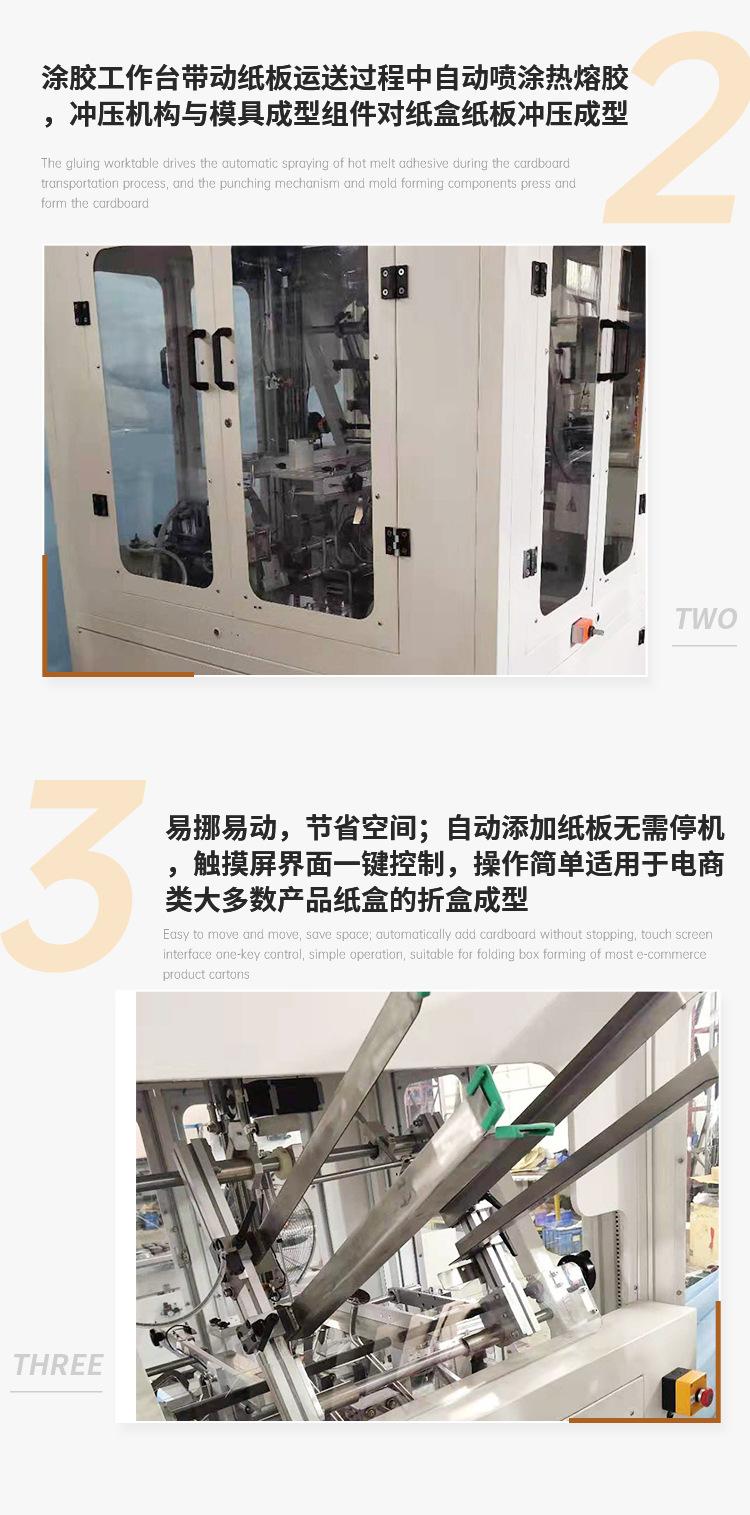 2

涂胶工作台带动纸板运送过程中自动喷涂热熔胶，冲压机构与模具成型组件对纸盒纸板冲压成型

The gluing worktable drives the automatic spraying of hot melt adhesive during the cardboard transportation process, and the punching mechanism and mold forming components press and form the cardboard

TWO

3

易挪易动，节省空间；自动添加纸板无需停机，触摸屏界面一键控制，操作简单适用于电商类大多数产品纸盒的折盒成型

Easy to move and move, save space; automatically add cardboard without stopping, touch screen interface one-key control, simple operation, suitable for folding box forming of most e-commerce product cartons

THREE