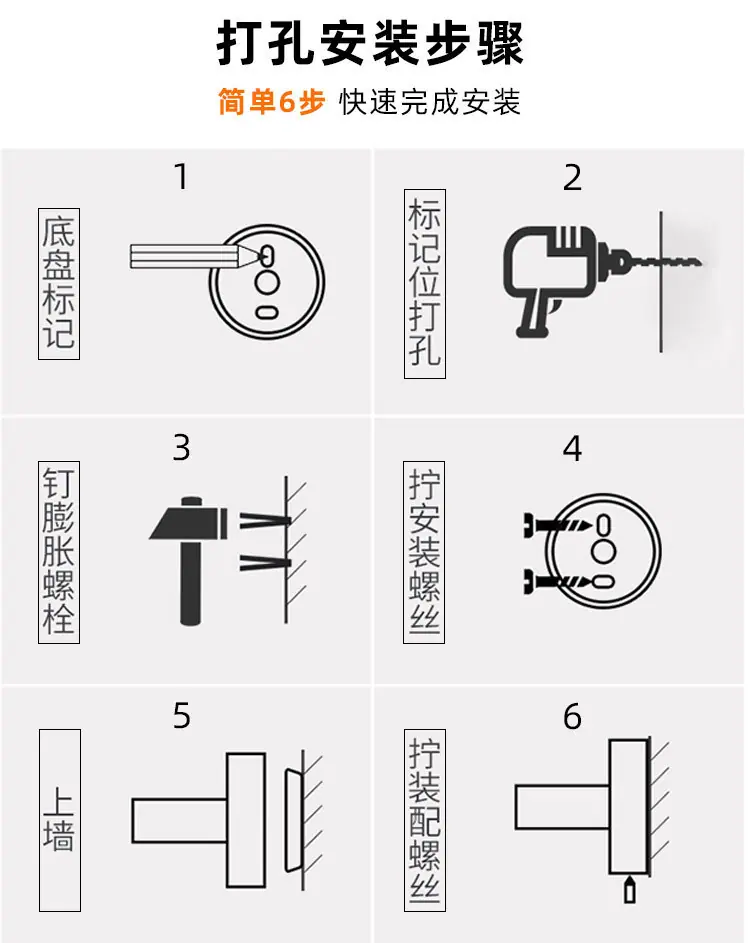 打孔安装步骤

简单6步 快速完成安装

1

底盘标记

2

标记位打孔

3

钉膨胀螺栓

4

拧安装螺丝

5

上墙

6

拧装配螺丝