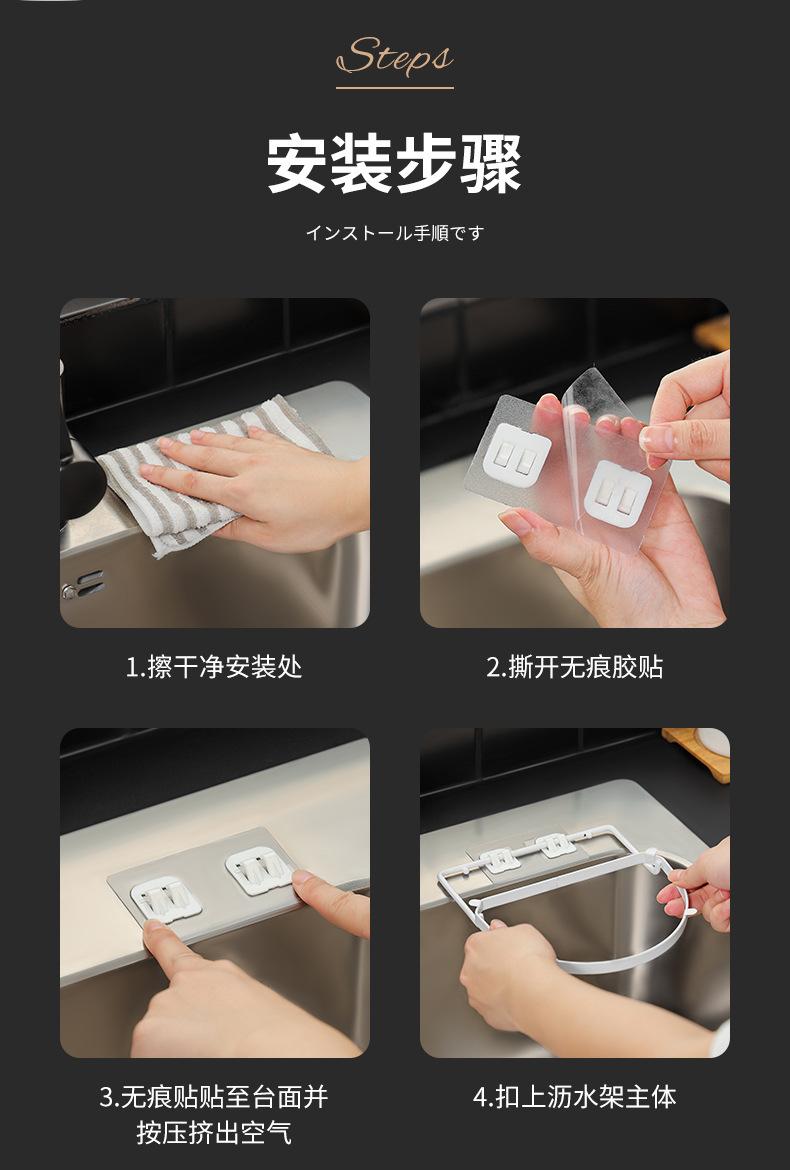 Steps

安装步骤

インストール手順です

1.擦干净安装处

2.撕开无痕胶贴

3.无痕贴贴至台面并按压挤出空气

4.扣上沥水架主体