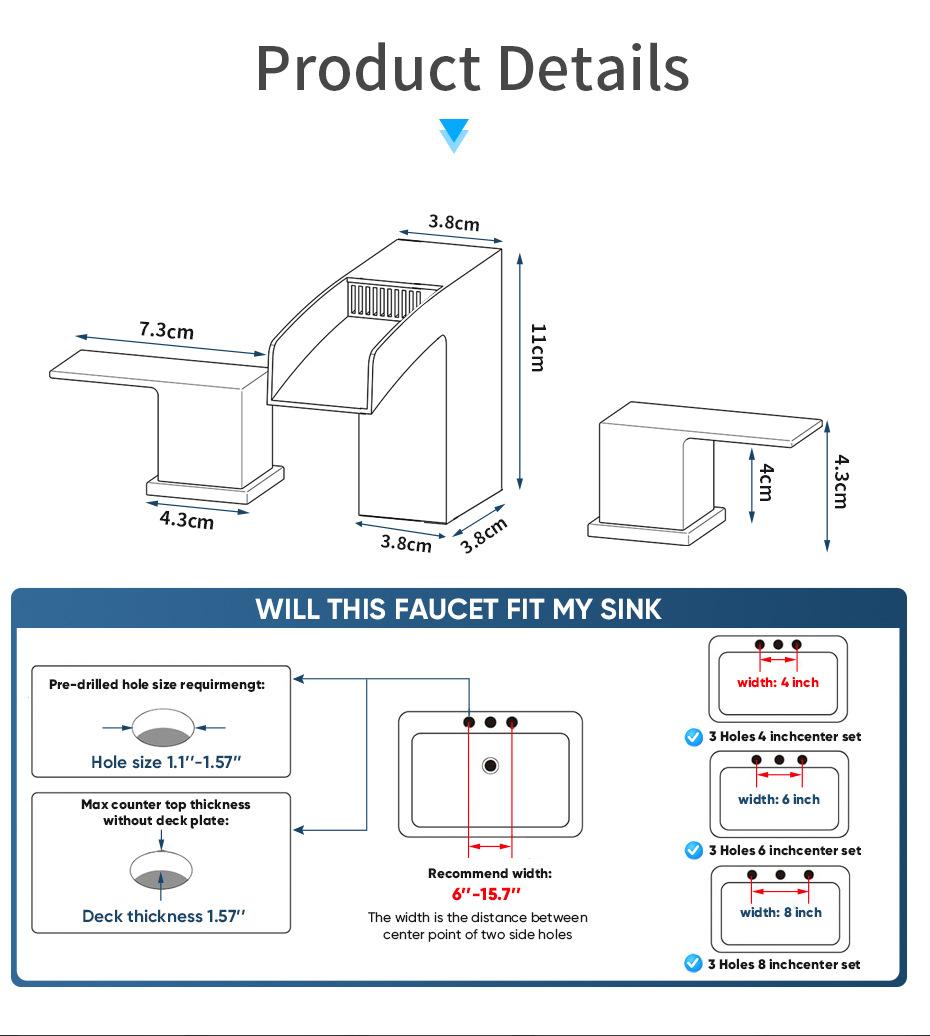 Product Details

3.8cm

7.3cm

11cm

4.3cm

3.8cm

3.8cm

4cm

4.3cm

WILL THIS FAUCET FIT MY SINK

Pre-drilled hole size requirmengt:

Hole size 1.1''-1.57''

Max counter top thickness without deck plate:

Deck thickness 1.57''

Recommend width:
6''-15.7''
The width is the distance between center point of two side holes

width: 4 inch
3 Holes 4 inchcenter set

width: 6 inch
3 Holes 6 inchcenter set

width: 8 inch
3 Holes 8 inchcenter set