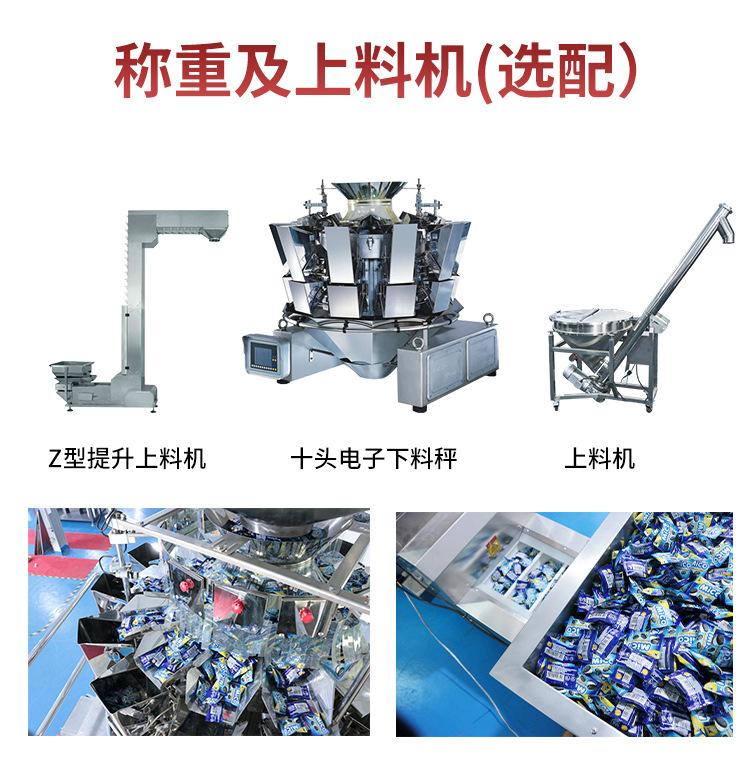 称重及上料机(选配)

Z型提升上料机

十头电子下料秤

上料机