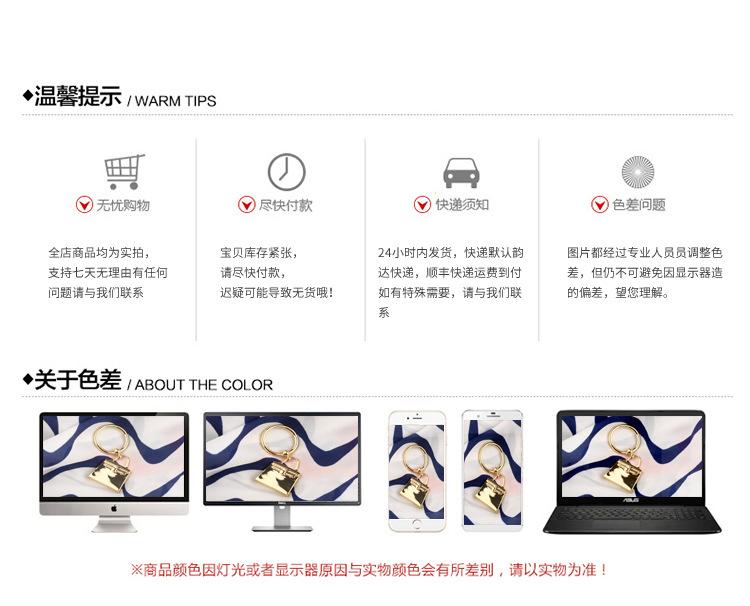 ◆温馨提示 / WARM TIPS

无忧购物

全店商品均为实拍，支持七天无理由有任何问题请与我们联系

尽快付款

宝贝库存紧张，请尽快付款，迟疑可能导致无货哦！

快递须知

24小时内发货，快递默认韵达快递，顺丰快递运费到付如有特殊需要，请与我们联系

色差问题

图片都经过专业人员调整色差，但仍不可避免因显示器造的偏差，望您理解。

◆关于色差 / ABOUT THE COLOR

ASUS

※商品颜色因灯光或者显示器原因与实物颜色会有所差别，请以实物为准！