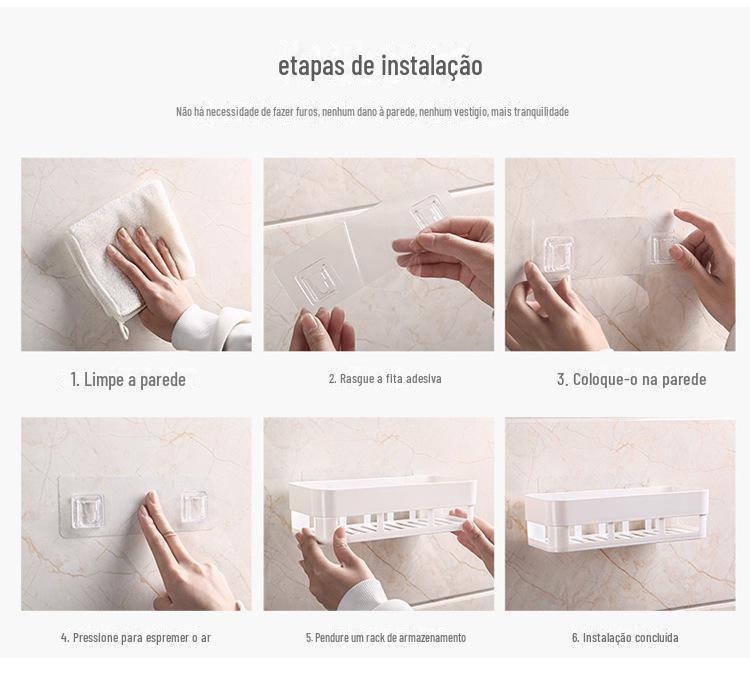 etapas de instalação

Não há necessidade de fazer furos, nenhum dano à parede, nenhum vestígio, mais tranquilidade

1. Limpe a parede

2. Rasgue a fita adesiva

3. Coloque-o na parede

4. Pressione para espremer o ar

5. Pendure um rack de armazenamento

6. Instalação concluída