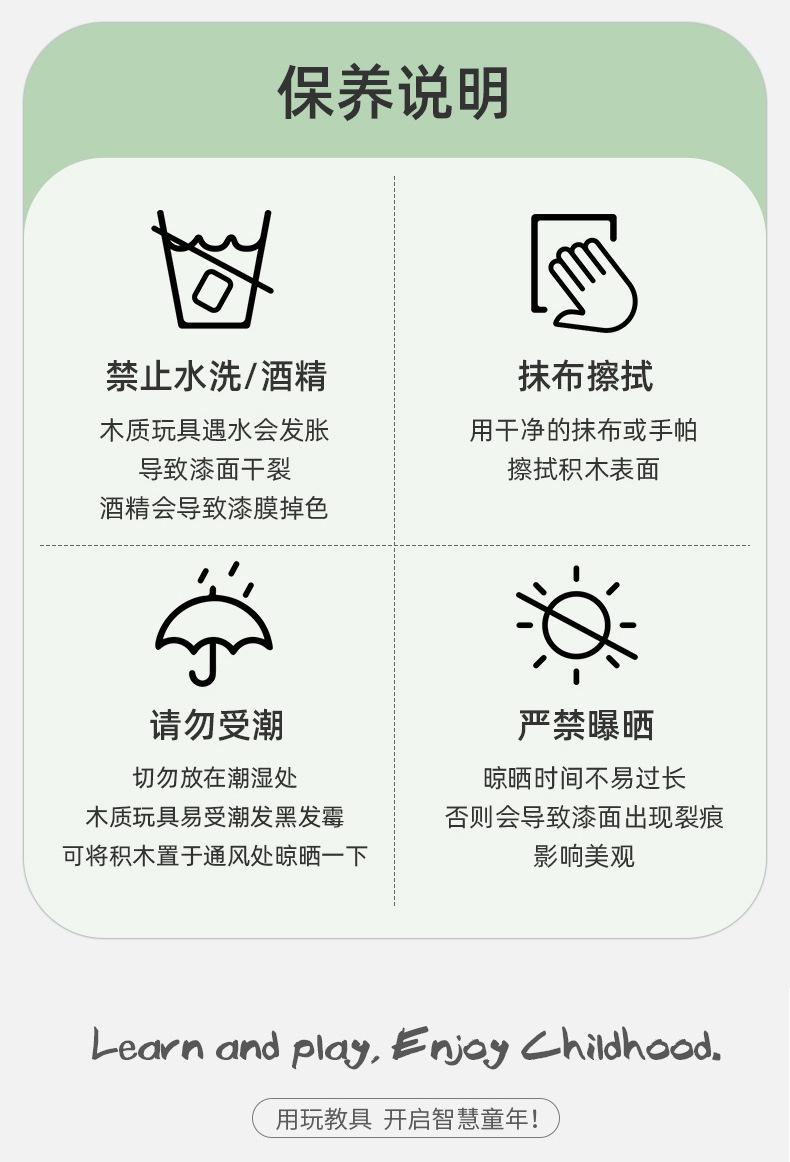 保养说明

禁止水洗/酒精

木质玩具遇水会发胀
导致漆面干裂
酒精会导致漆膜掉色

抹布擦拭

用干净的抹布或手帕
擦拭积木表面

请勿受潮

切勿放在潮湿处
木质玩具易受潮发黑发霉
可将积木置于通风处晾晒一下

严禁曝晒

晾晒时间不易过长
否则会导致漆面出现裂痕
影响美观

Learn and play, Enjoy Childhood.

用玩教具 开启智慧童年!