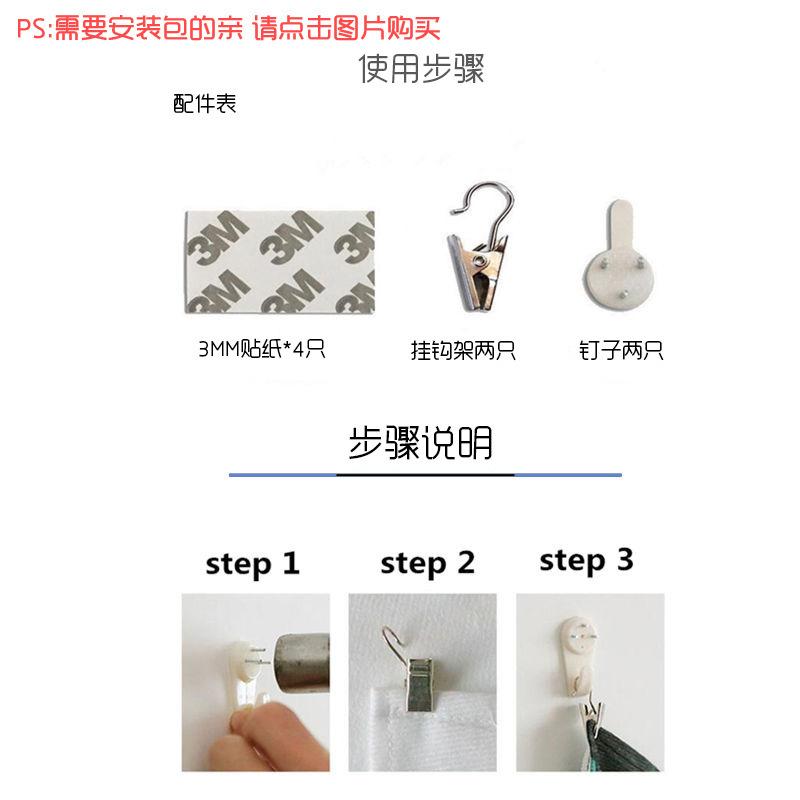 PS:需要安装包的亲 请点击图片购买

使用步骤

配件表

3M 3M 3M
3M 3M 3M

3MM贴纸*4只

挂钩架两只

钉子两只

步骤说明

step 1

step 2

step 3