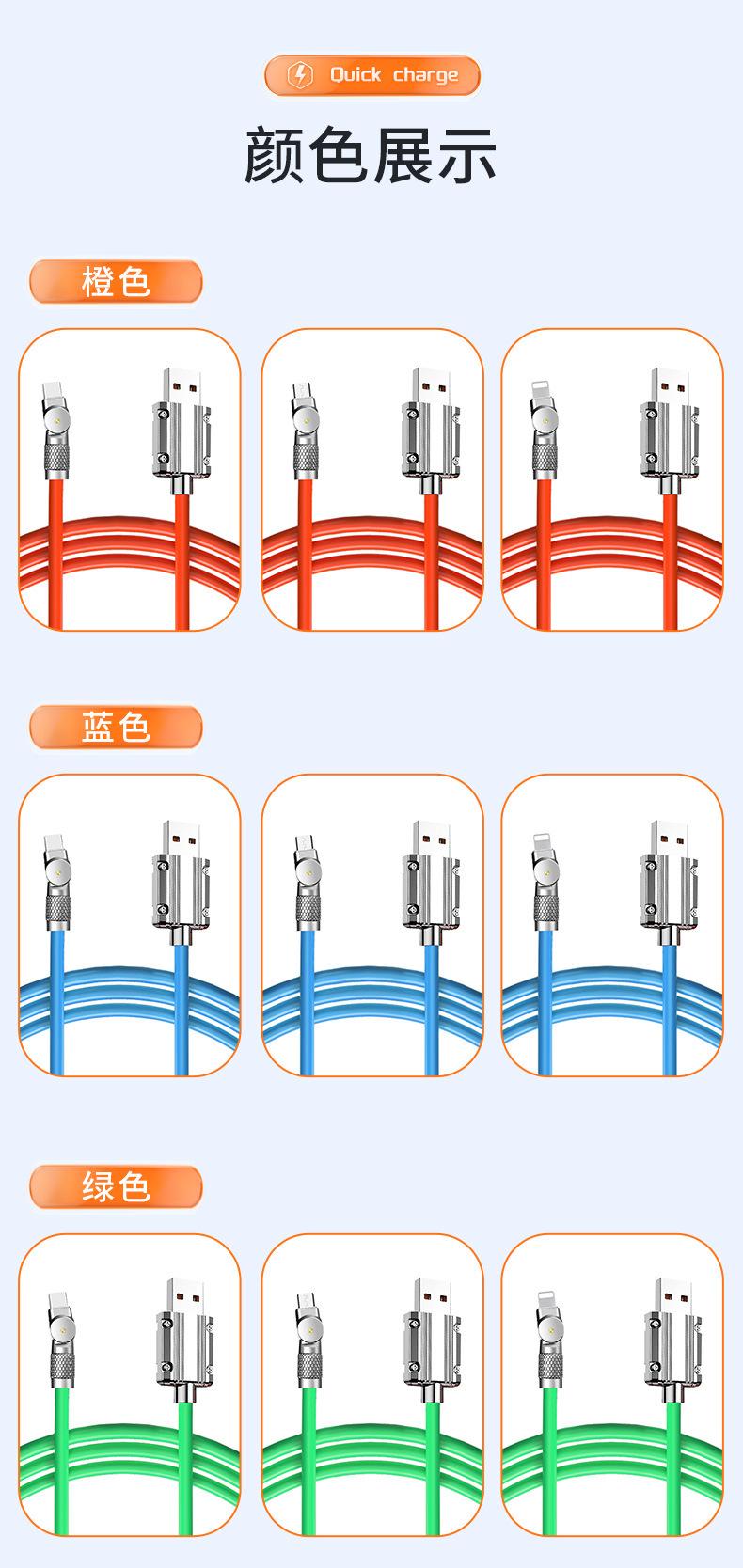 Quick charge

颜色展示

橙色

蓝色

绿色