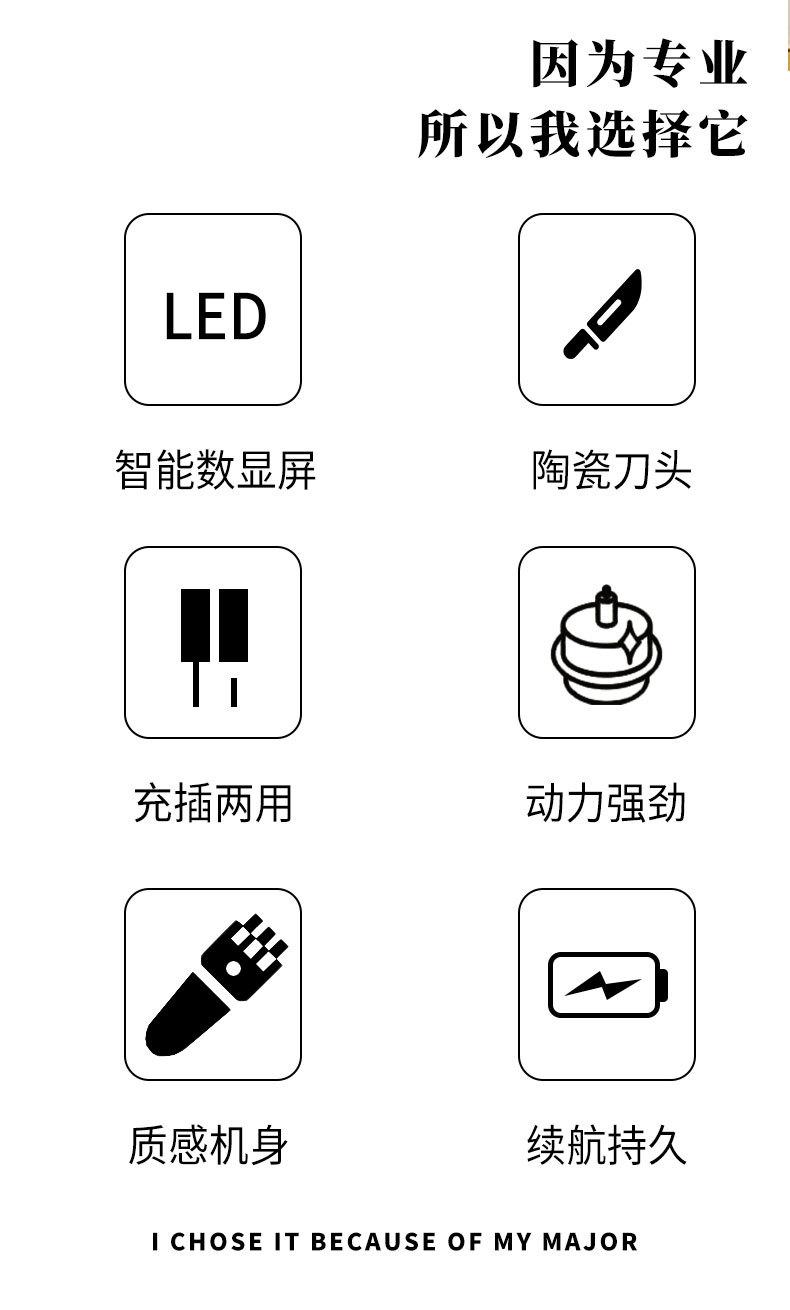 因为专业
所以我选择它

LED

智能数显屏

陶瓷刀头

充插两用

动力强劲

质感机身

续航持久

I CHOSE IT BECAUSE OF MY MAJOR